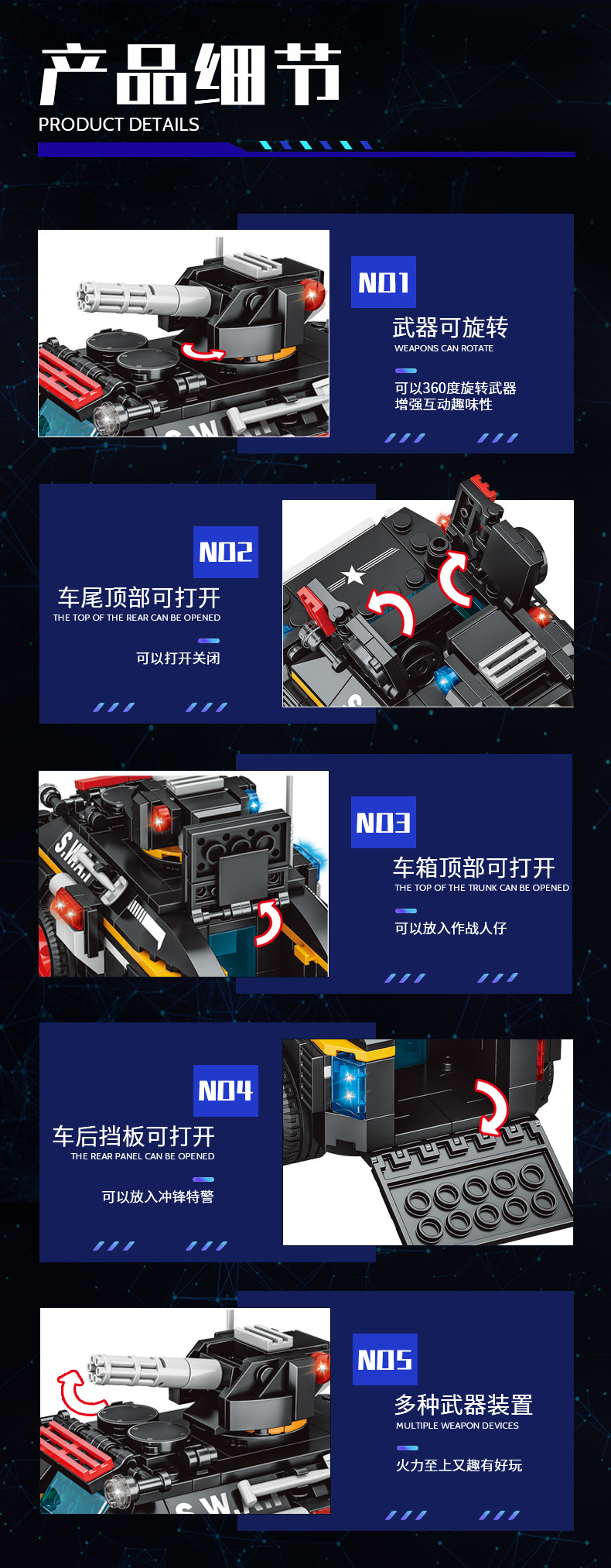 产品细节
PRODUCT DETAILS

NO1
武器可旋转
WEAPONS CAN ROTATE
可以360度旋转武器
增强互动趣味性

NO2
车尾顶部可打开
THE TOP OF THE REAR CAN BE OPENED
可以打开关闭

NO3
车箱顶部可打开
THE TOP OF THE TRUNK CAN BE OPENED
可以放入作战人仔

NO4
车后挡板可打开
THE REAR PANEL CAN BE OPENED
可以放入冲锋特警

NO5
多种武器装置
MULTIPLE WEAPON DEVICES
火力至上又趣有好玩