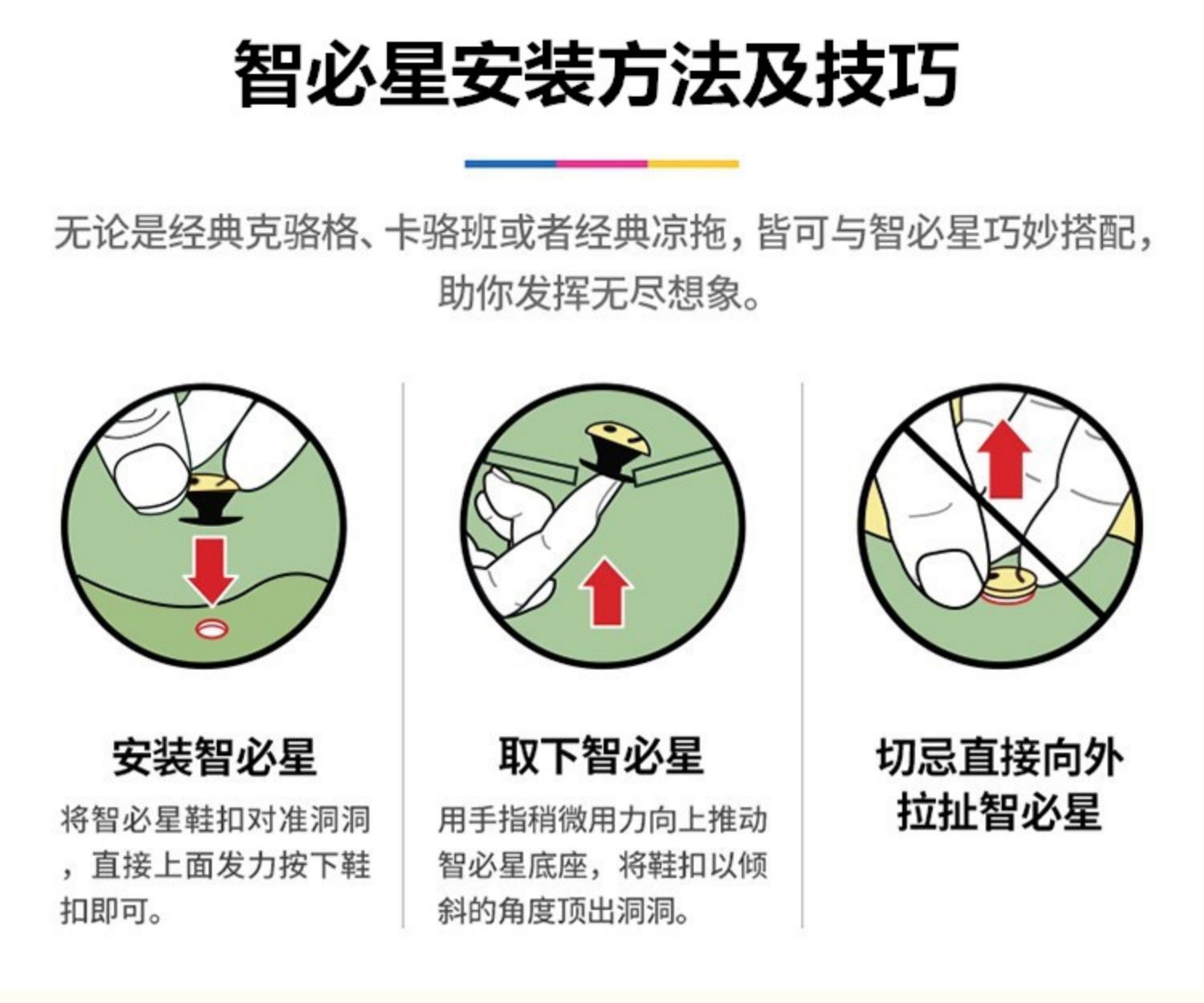 智必星安装方法及技巧

无论是经典克骆格、卡骆班或者经典凉拖，皆可与智必星巧妙搭配，助你发挥无尽想象。

安装智必星

将智必星鞋扣对准洞洞，直接上面发力按下鞋扣即可。

取下智必星

用手指稍微用力向上推动智必星底座，将鞋扣以倾斜的角度顶出洞洞。

切忌直接向外拉扯智必星