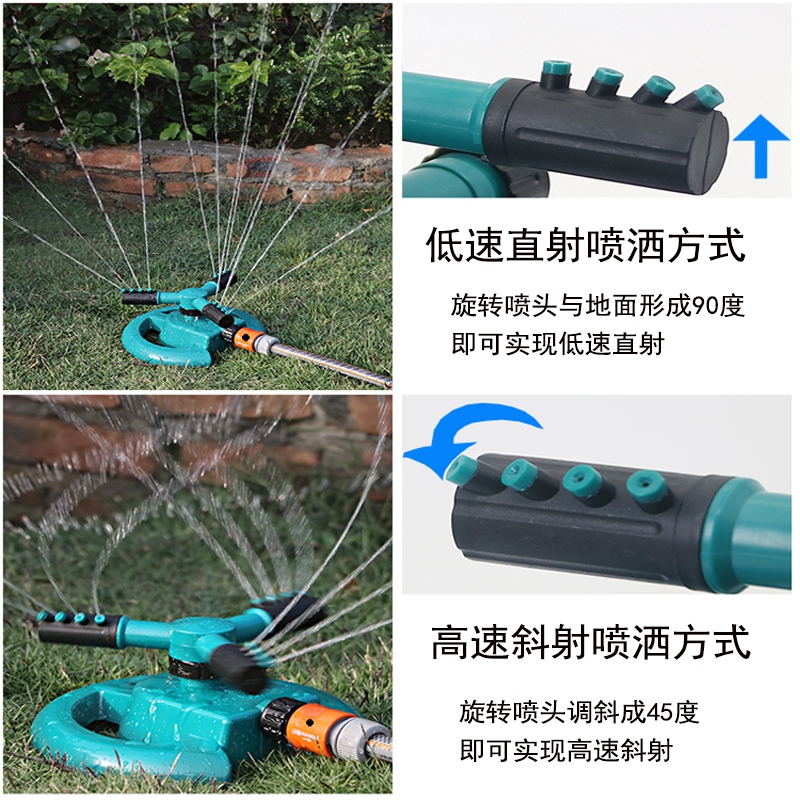 低速直射喷洒方式

旋转喷头与地面形成90度
即可实现低速直射

高速斜射喷洒方式

旋转喷头调斜成45度
即可实现高速斜射