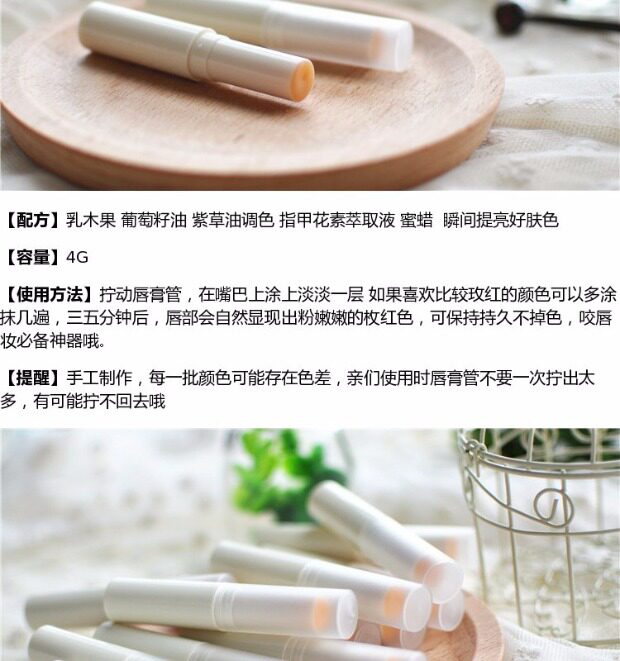 【配方】乳木果 葡萄籽油 紫草油调色 指甲花素萃取液 蜜蜡 瞬间提亮好肤色

【容量】4G

【使用方法】拧动唇膏管，在嘴巴上涂上淡淡一层 如果喜欢比较玫红的颜色可以多涂抹几遍，三五分钟后，唇部会自然显现出粉嫩嫩的枚红色，可保持持久不掉色，咬唇妆必备神器哦。

【提醒】手工制作，每一批颜色可能存在色差，亲们使用时唇膏管不要一次拧出太多，有可能拧不回去哦