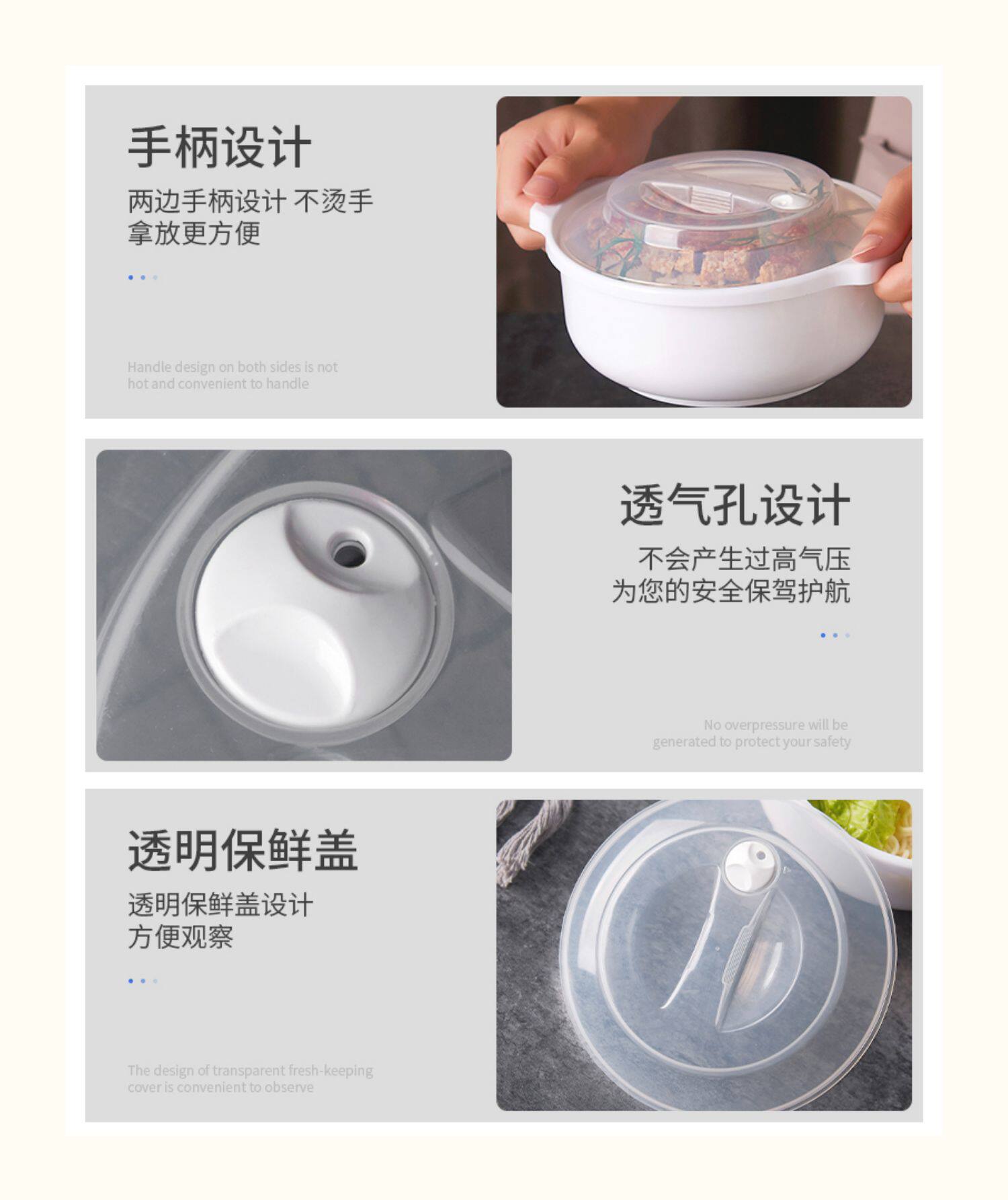 手柄设计

两边手柄设计 不烫手
拿放更方便

Handle design on both sides is not hot and convenient to handle

透气孔设计

不会产生过高气压
为您的安全保驾护航

No overpressure will be generated to protect your safety

透明保鲜盖

透明保鲜盖设计
方便观察

The design of transparent fresh-keeping cover is convenient to observe