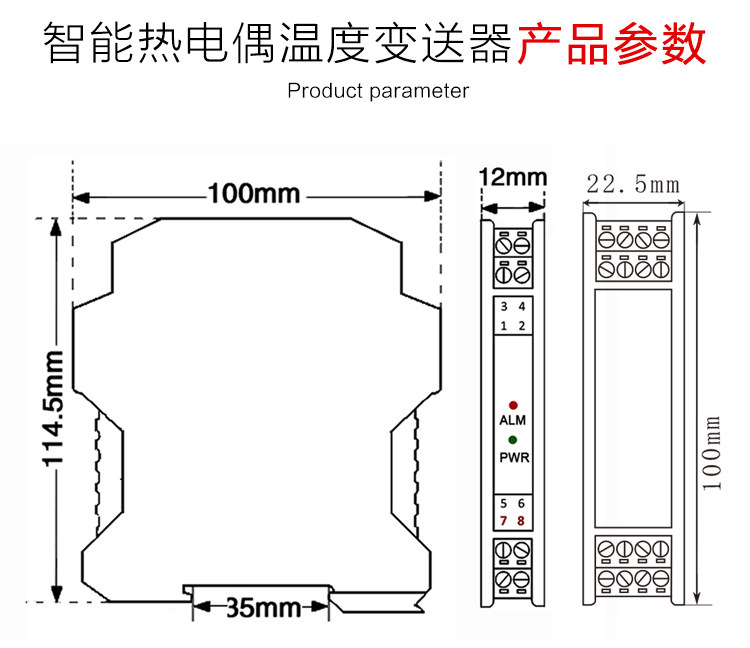 智能热电偶温度变送器产品参数

Product parameter

100mm

114.5mm

35mm

12mm

3 4
1 2

ALM

PWR

5 6
7 8

22.5mm

100mm