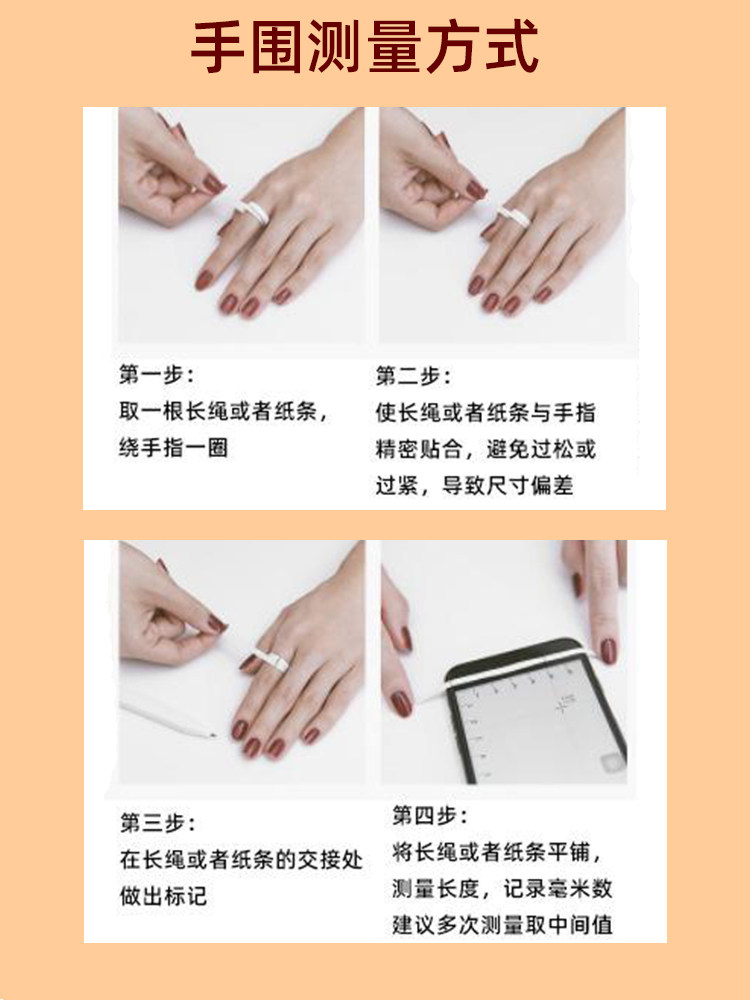 手围测量方式

第一步：
取一根长绳或者纸条，绕手指一圈

第二步：
使长绳或者纸条与手指精密贴合，避免过松或过紧，导致尺寸偏差

第三步：
在长绳或者纸条的交接处做出标记

第四步：
将长绳或者纸条平铺，测量长度，记录毫米数
建议多次测量取中间值