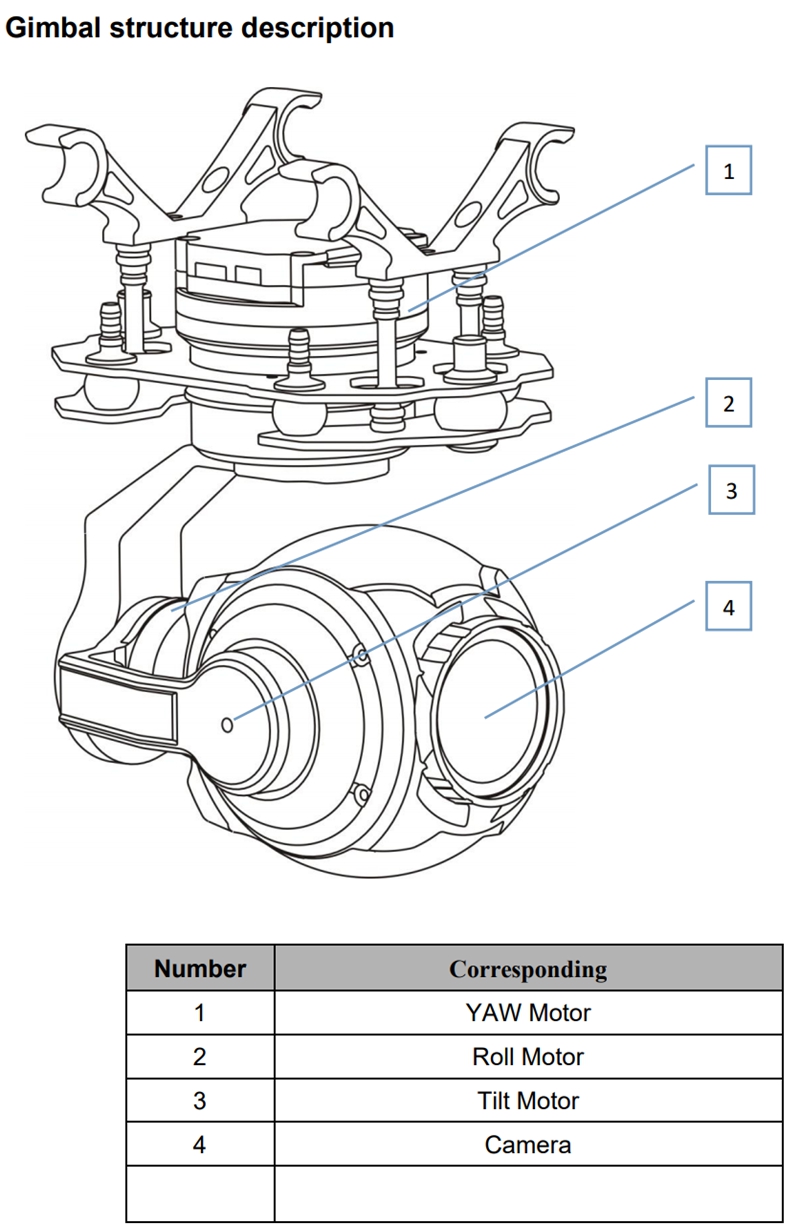 Gimbal structure description

1

2

3

4

| Number | Corresponding |
|---|---|
| 1 | YAW Motor |
| 2 | Roll Motor |
| 3 | Tilt Motor |
| 4 | Camera |
| | |