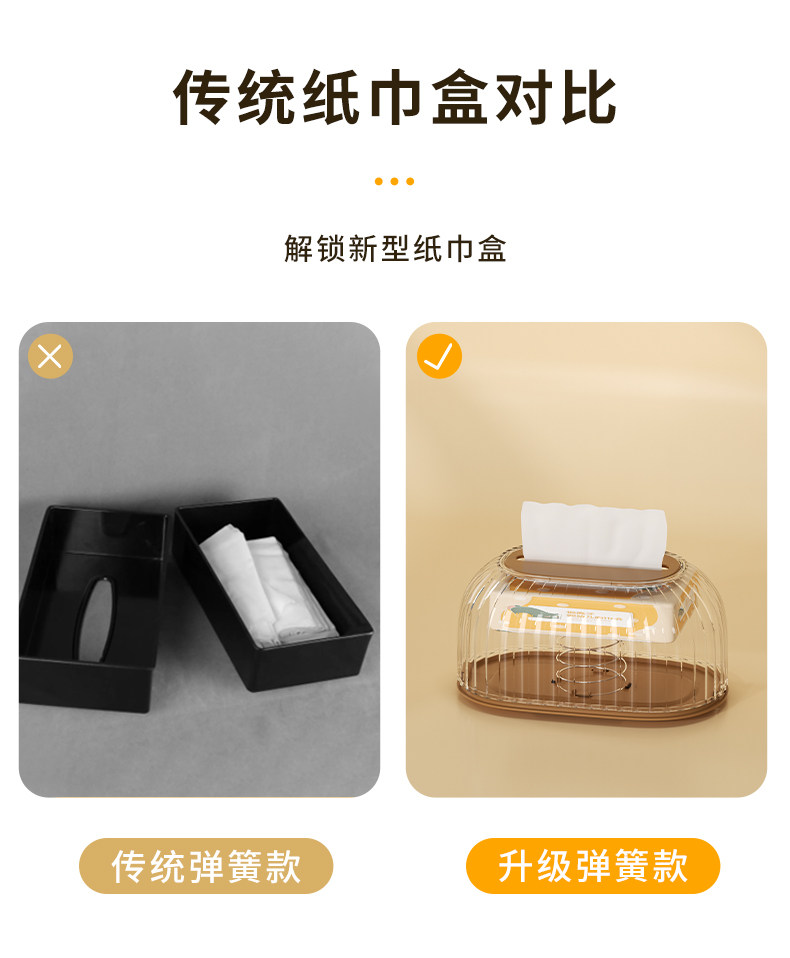 传统纸巾盒对比

解锁新型纸巾盒

传统弹簧款

升级弹簧款