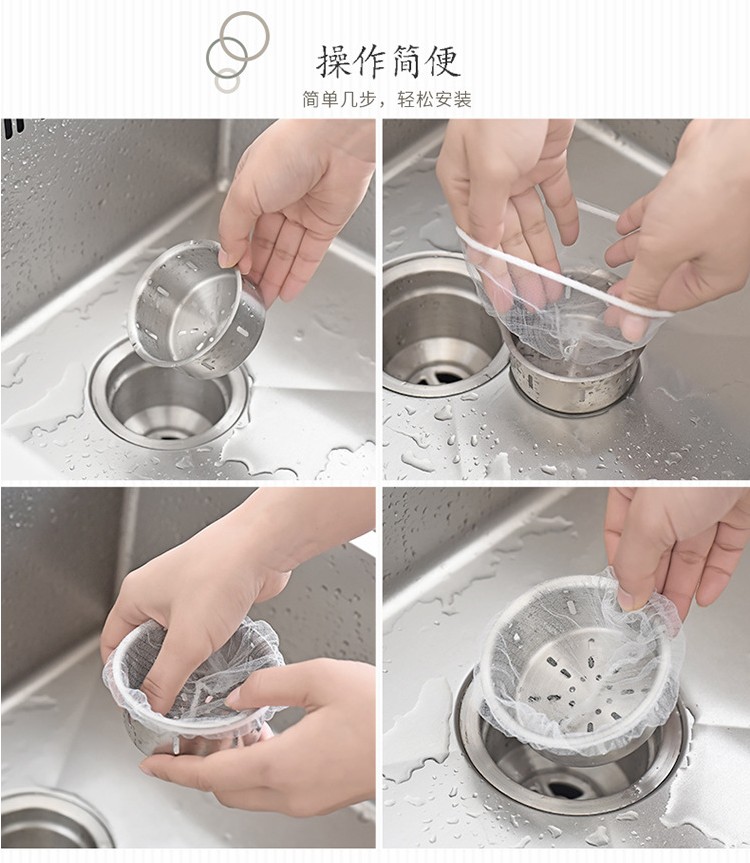 操作简便
简单几步，轻松安装