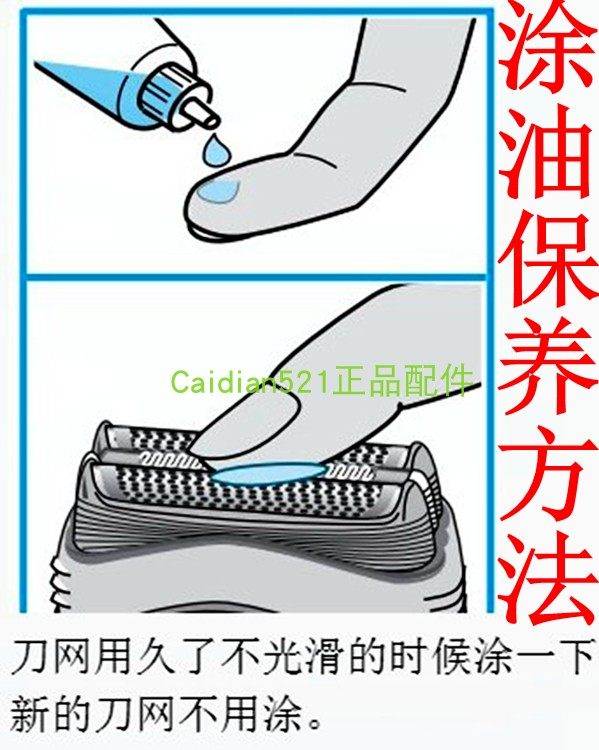 涂油保养方法

Caidian521正品配件

刀网用久了不光滑的时候涂一下
新的刀网不用涂。