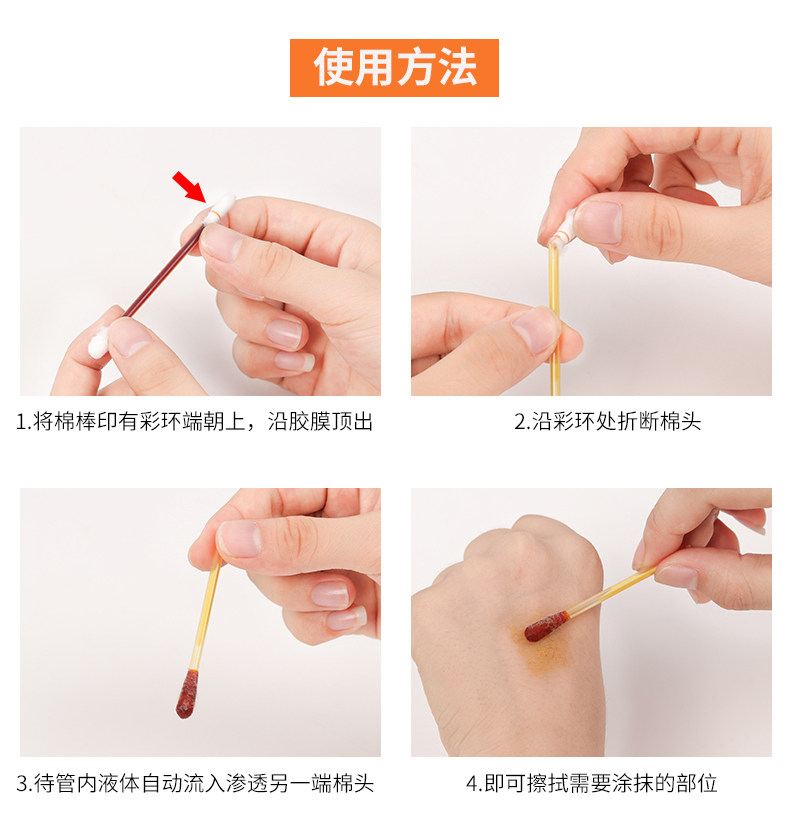 使用方法

1.将棉棒印有彩环端朝上，沿胶膜顶出

2.沿彩环处折断棉头

3.待管内液体自动流入渗透另一端棉头

4.即可擦拭需要涂抹的部位