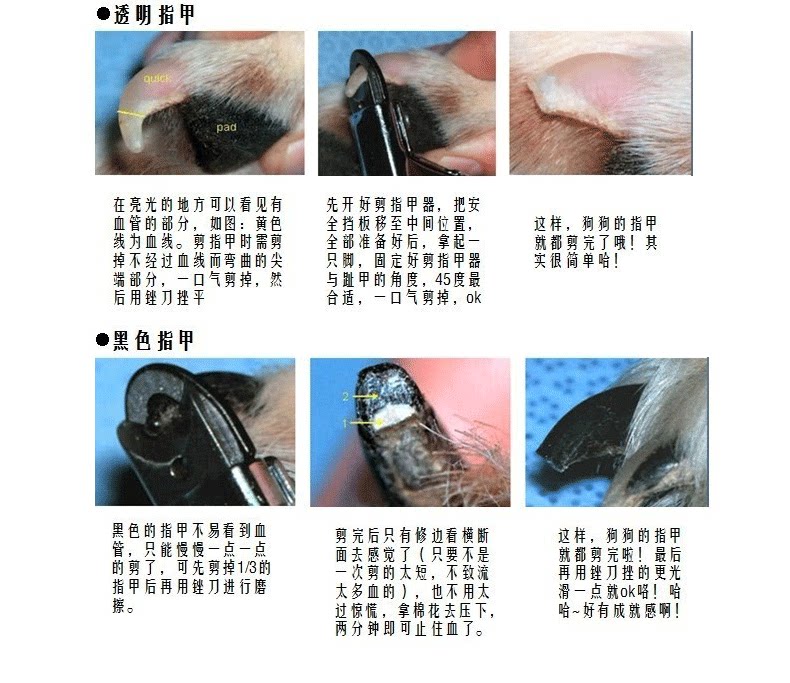 ●透明指甲

quick

pad

在亮光的地方可以看见有血管的部分，如图：黄色线为血线。剪指甲时需剪掉不经过血线而弯曲的尖端部分，一口气剪掉，然后用锉刀挫平

先开好剪指甲器，把安全挡板移至中间位置，全部准备好后，拿起一只脚，固定好剪指甲器与趾甲的角度，45度最合适，一口气剪掉，ok

这样，狗狗的指甲就都剪完了哦！其实很简单哈！

●黑色指甲

2

1

黑色的指甲不易看到血管，只能慢慢一点一点的剪了，可先剪掉1/3的指甲后再用锉刀进行磨擦。

剪完后只有修边看横断面去感觉了（只要不是一次剪的太短，不致流太多血的），也不用太过惊慌，拿棉花去压下，两分钟即可止住血了。

这样，狗狗的指甲就都剪完啦！最后再用锉刀挫的更光滑一点就ok咯！哈哈~好有成就感啊！