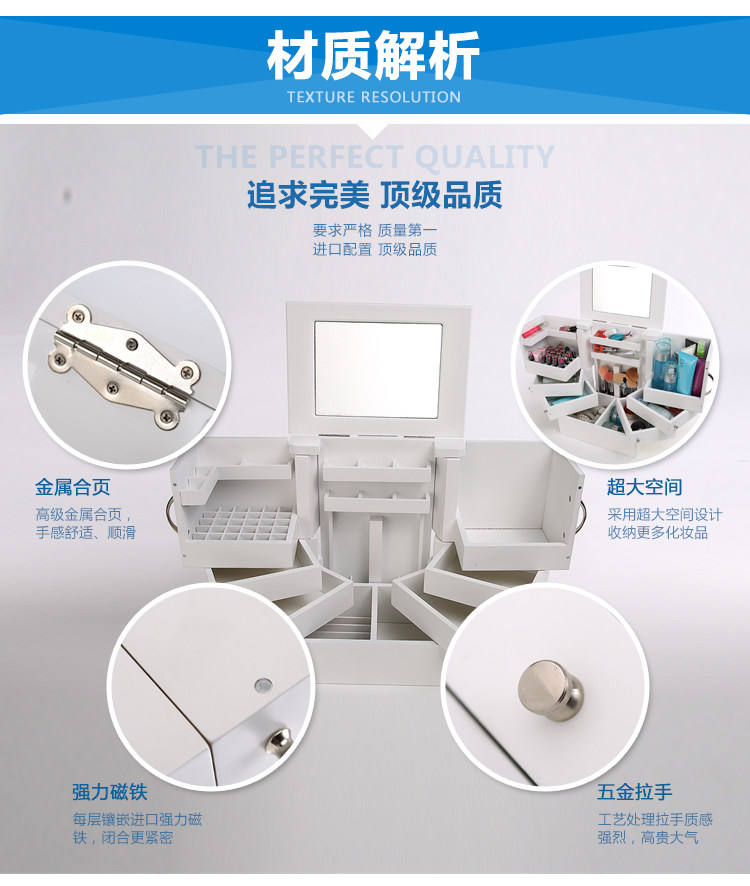 材质解析
TEXTURE RESOLUTION

THE PERFECT QUALITY
追求完美 顶级品质
要求严格 质量第一
进口配置 顶级品质

金属合页
高级金属合页，手感舒适、顺滑

超大空间
采用超大空间设计
收纳更多化妆品

强力磁铁
每层镶嵌进口强力磁铁，闭合更紧密

五金拉手
工艺处理拉手质感强烈，高贵大气