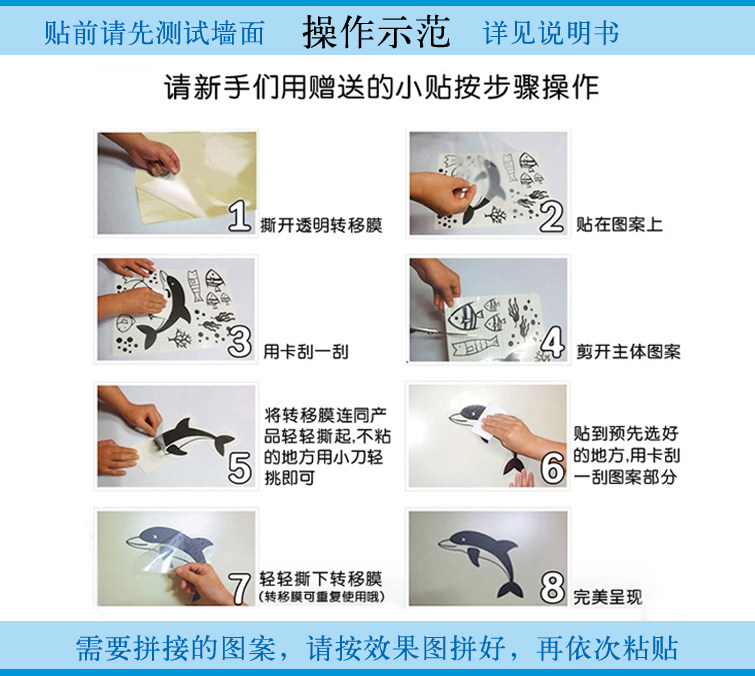 贴前请先测试墙面 操作示范 详见说明书

请新手们用赠送的小贴按步骤操作

1 撕开透明转移膜

2 贴在图案上

3 用卡刮一刮

4 剪开主体图案

5 将转移膜连同产品轻轻撕起,不粘的地方用小刀轻挑即可

6 贴到预先选好的地方,用卡刮一刮图案部分

7 轻轻撕下转移膜 (转移膜可重复使用哦)

8 完美呈现

需要拼接的图案，请按效果图拼好，再依次粘贴