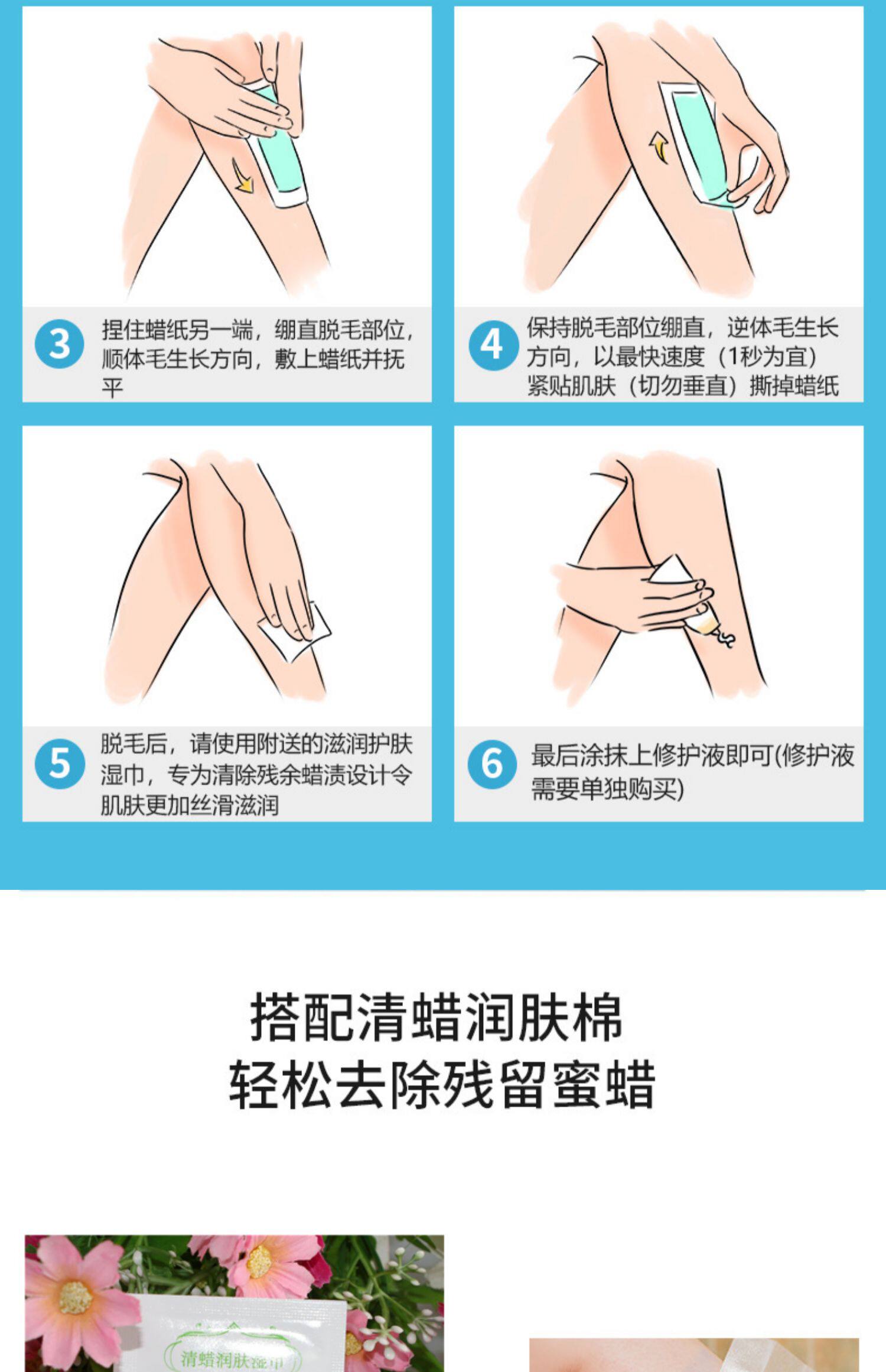 3 捏住蜡纸另一端，绷直脱毛部位，顺体毛生长方向，敷上蜡纸并抚平

4 保持脱毛部位绷直，逆体毛生长方向，以最快速度（1秒为宜）紧贴肌肤（切勿垂直）撕掉蜡纸

5 脱毛后，请使用附送的滋润护肤湿巾，专为清除残余蜡渍设计令肌肤更加丝滑滋润

6 最后涂抹上修护液即可(修护液需要单独购买)

搭配清蜡润肤棉
轻松去除残留蜜蜡

清蜡润肤湿巾