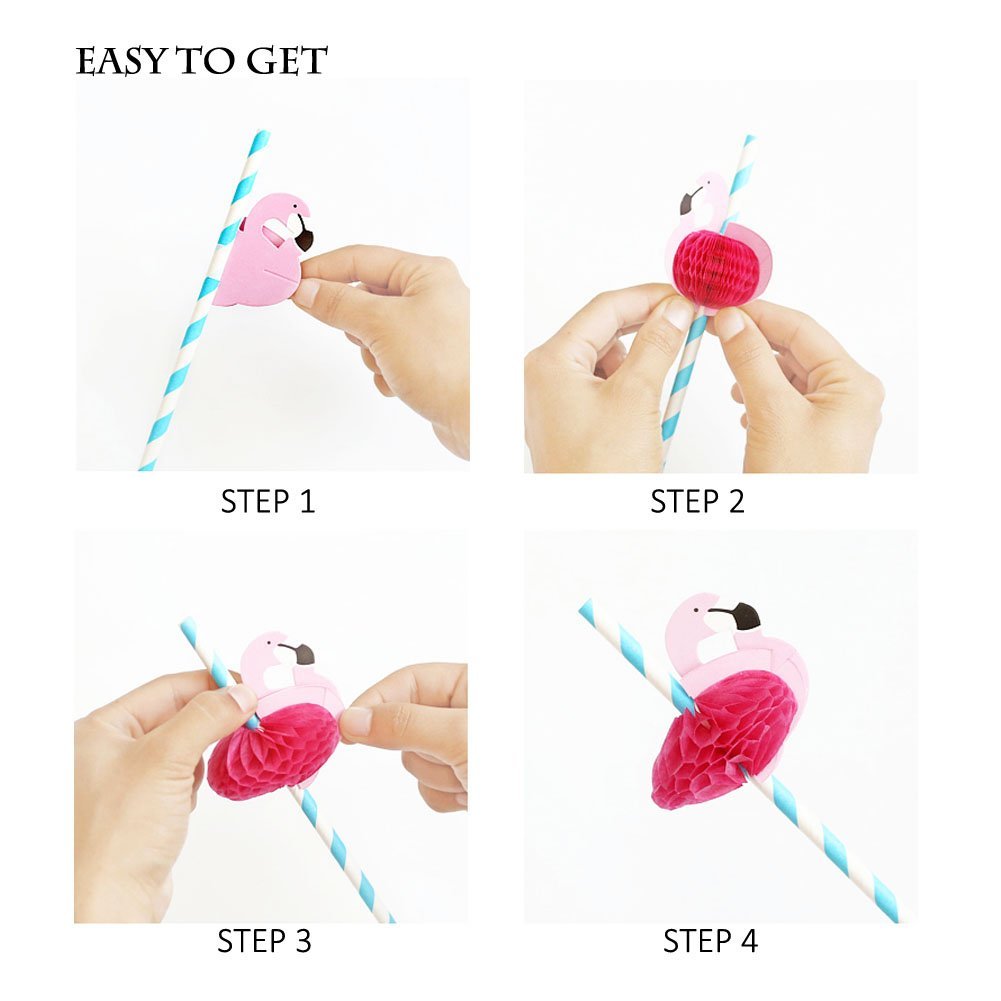 EASY TO GET

STEP 1

STEP 2

STEP 3

STEP 4