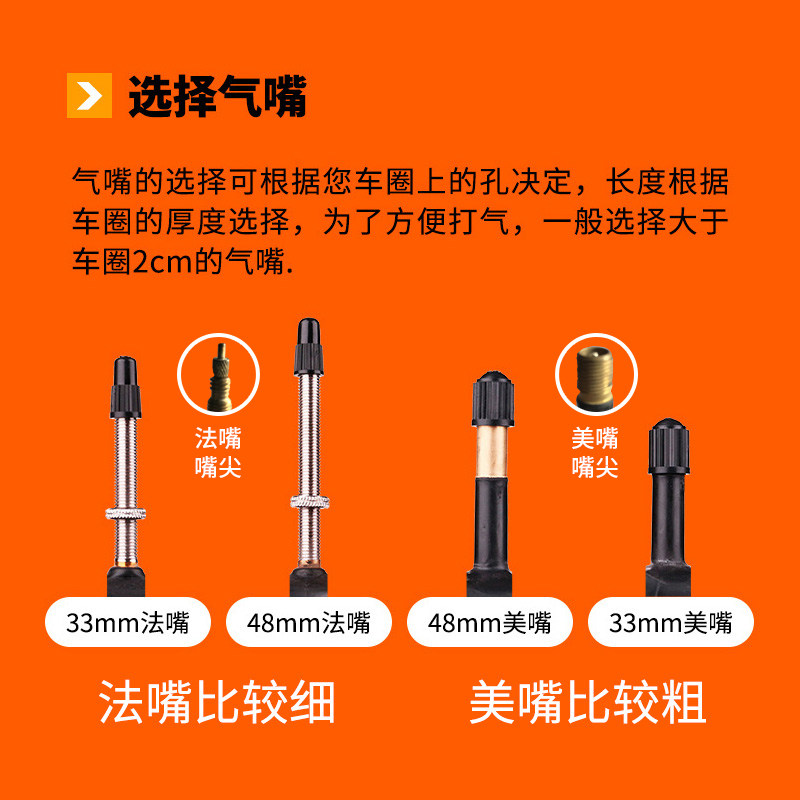 选择气嘴

气嘴的选择可根据您车圈上的孔决定，长度根据车圈的厚度选择，为了方便打气，一般选择大于车圈2cm的气嘴.

法嘴
嘴尖

美嘴
嘴尖

33mm法嘴

48mm法嘴

48mm美嘴

33mm美嘴

法嘴比较细

美嘴比较粗