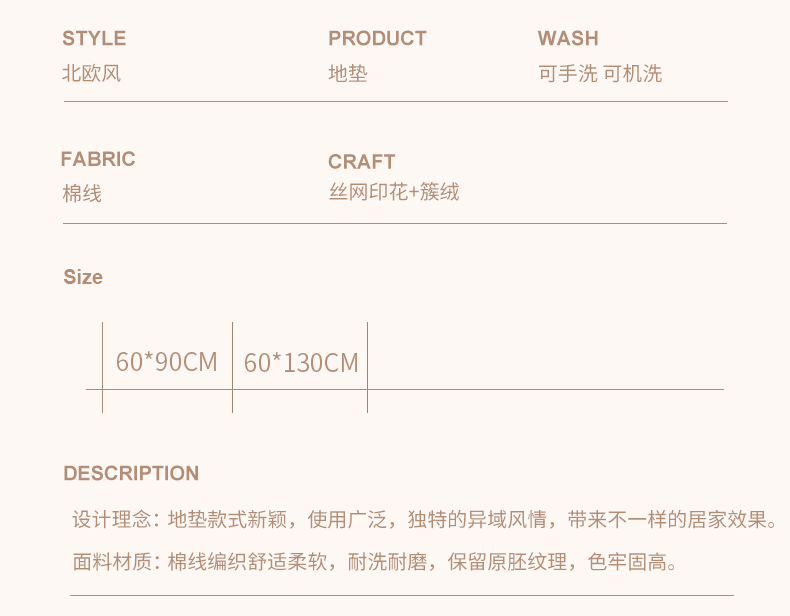 STYLE
北欧风

PRODUCT
地垫

WASH
可手洗 可机洗

FABRIC
棉线

CRAFT
丝网印花+簇绒

Size

60*90CM

60*130CM

DESCRIPTION

设计理念：地垫款式新颖，使用广泛，独特的异域风情，带来不一样的居家效果。

面料材质：棉线编织舒适柔软，耐洗耐磨，保留原胚纹理，色牢固高。