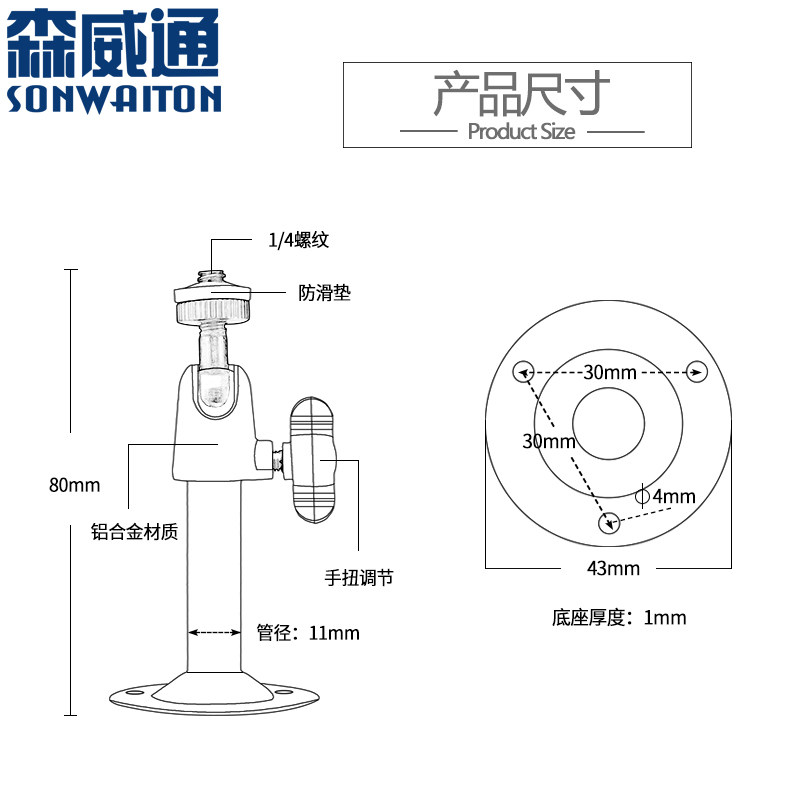 森威通
SONWAITON

产品尺寸
Product Size

1/4螺纹
防滑垫
80mm
铝合金材质
手扭调节
管径：11mm

30mm
30mm
$\phi$4mm
43mm
底座厚度：1mm