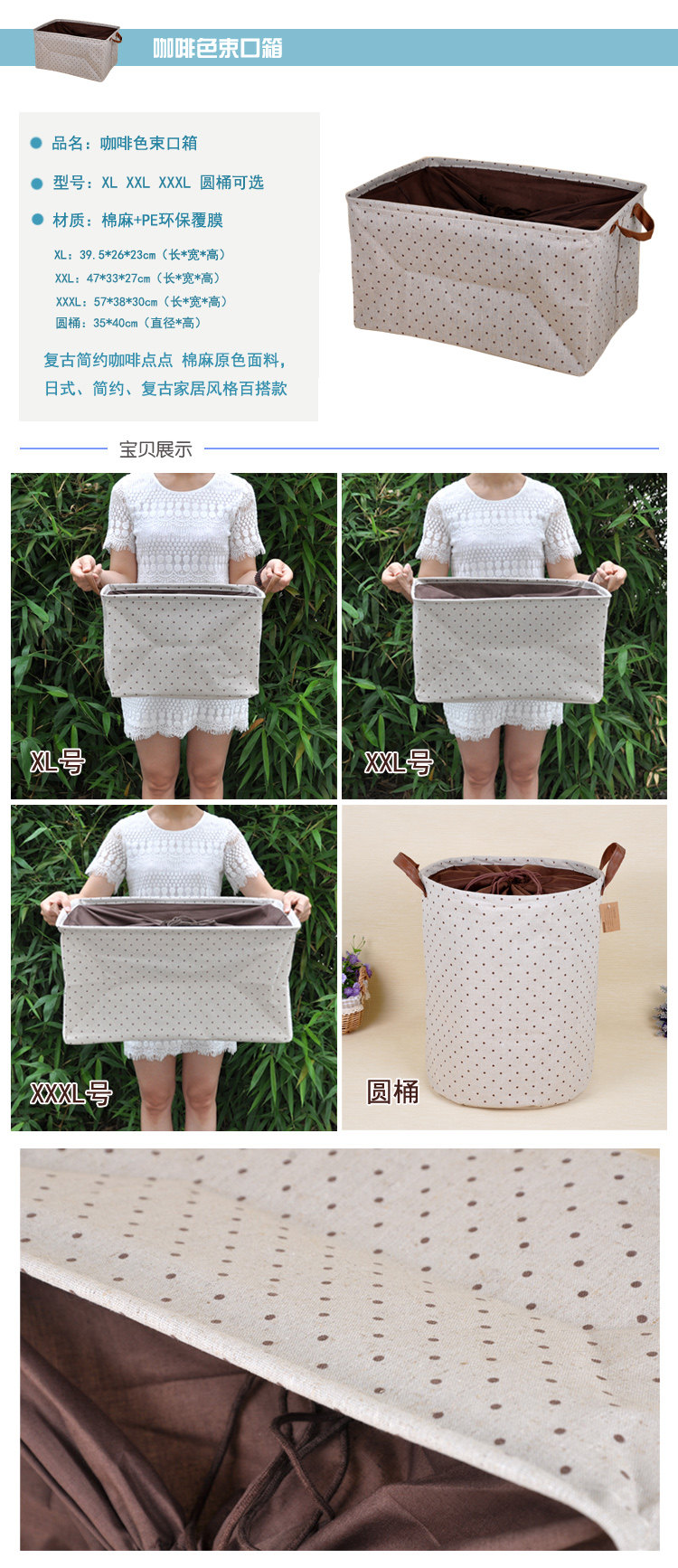 咖啡色束口箱

品名：咖啡色束口箱

型号：XL XXL XXXL 圆桶可选

材质：棉麻+PE环保覆膜

XL：39.5*26*23cm（长*宽*高）

XXL：47*33*27cm（长*宽*高）

XXXL：57*38*30cm（长*宽*高）

圆桶：35*40cm（直径*高）

复古简约咖啡点点 棉麻原色面料，日式、简约、复古家居风格百搭款

宝贝展示

XL号

XXL号

XXXL号

圆桶