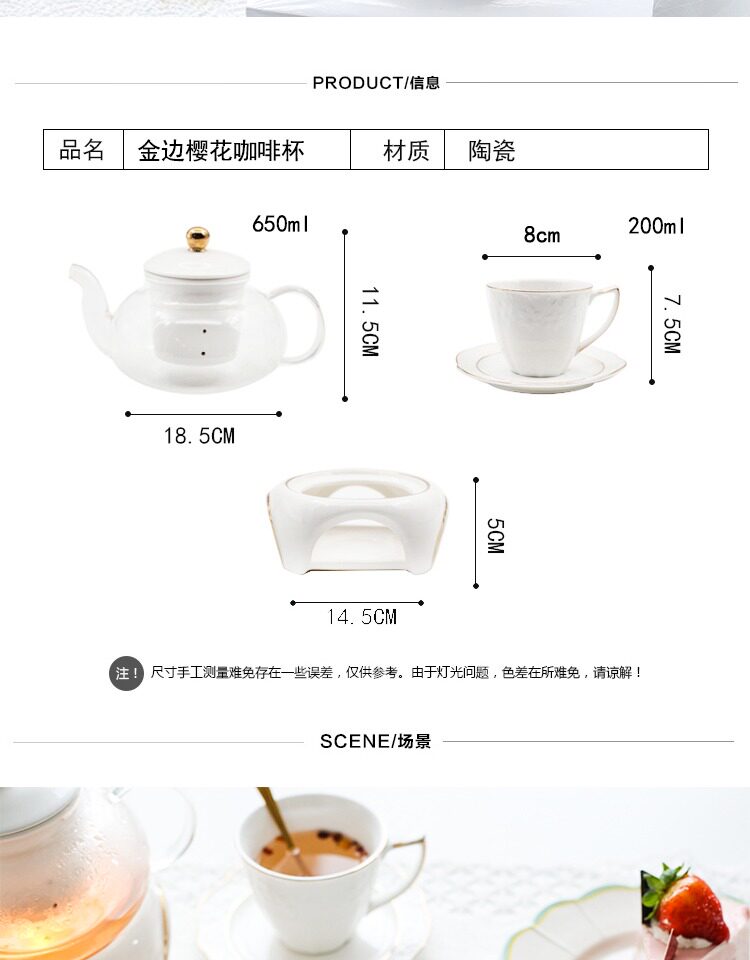 PRODUCT/信息

| 品名 | 金边樱花咖啡杯 | 材质 | 陶瓷 |
|---|---|---|---|

650ml

11.5CM

18.5CM

8cm

200ml

7.5CM

5CM

14.5CM

注！ 尺寸手工测量难免存在一些误差，仅供参考。由于灯光问题，色差在所难免，请谅解！

SCENE/场景