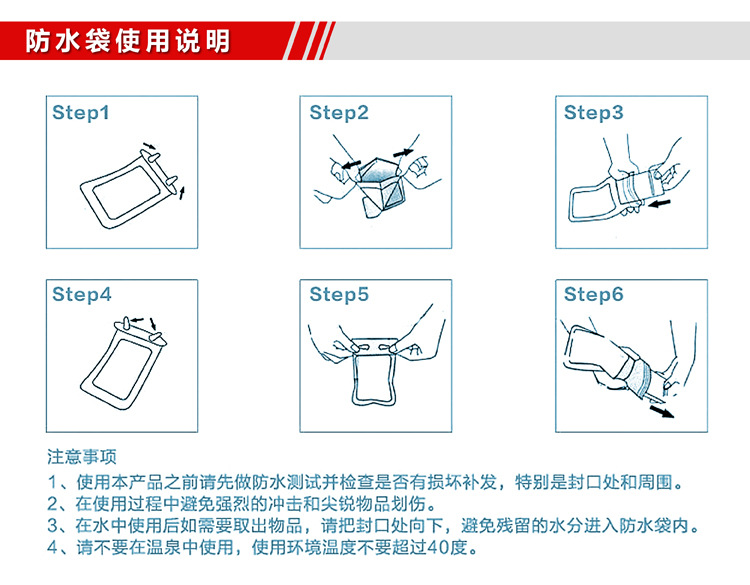 防水袋使用说明

Step1

Step2

Step3

Step4

Step5

Step6

注意事项
1、使用本产品之前请先做防水测试并检查是否有损坏补发，特别是封口处和周围。
2、在使用过程中避免强烈的冲击和尖锐物品划伤。
3、在水中使用后如需要取出物品，请把封口处向下，避免残留的水分进入防水袋内。
4、请不要在温泉中使用，使用环境温度不要超过40度。