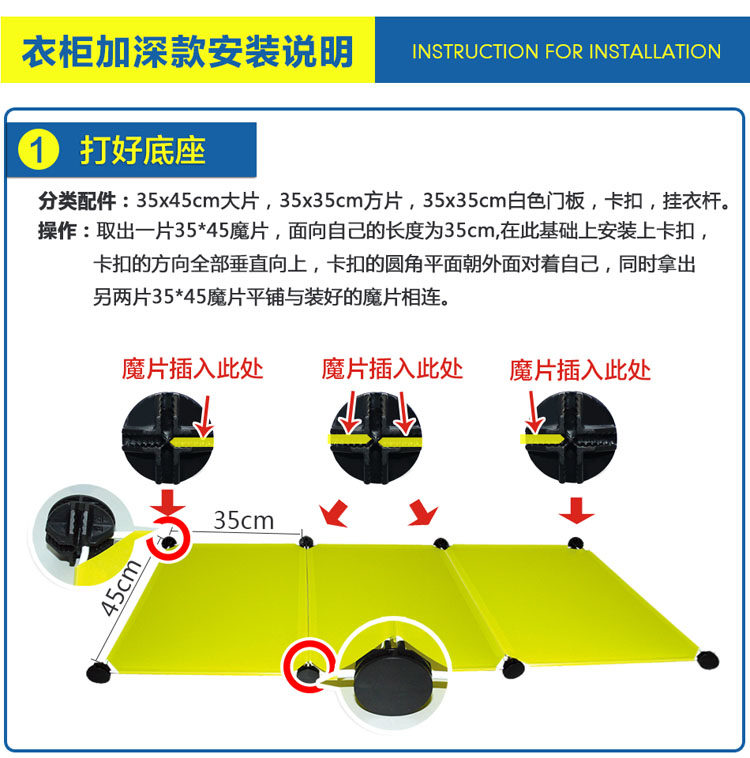 衣柜加深款安装说明

INSTRUCTION FOR INSTALLATION

1 打好底座

分类配件：35x45cm大片，35x35cm方片，35x35cm白色门板，卡扣，挂衣杆。

操作：取出一片35*45魔片，面向自己的长度为35cm,在此基础上安装上卡扣，卡扣的方向全部垂直向上，卡扣的圆角平面朝外面对着自己，同时拿出另两片35*45魔片平铺与装好的魔片相连。

魔片插入此处

魔片插入此处

魔片插入此处

35cm

45cm