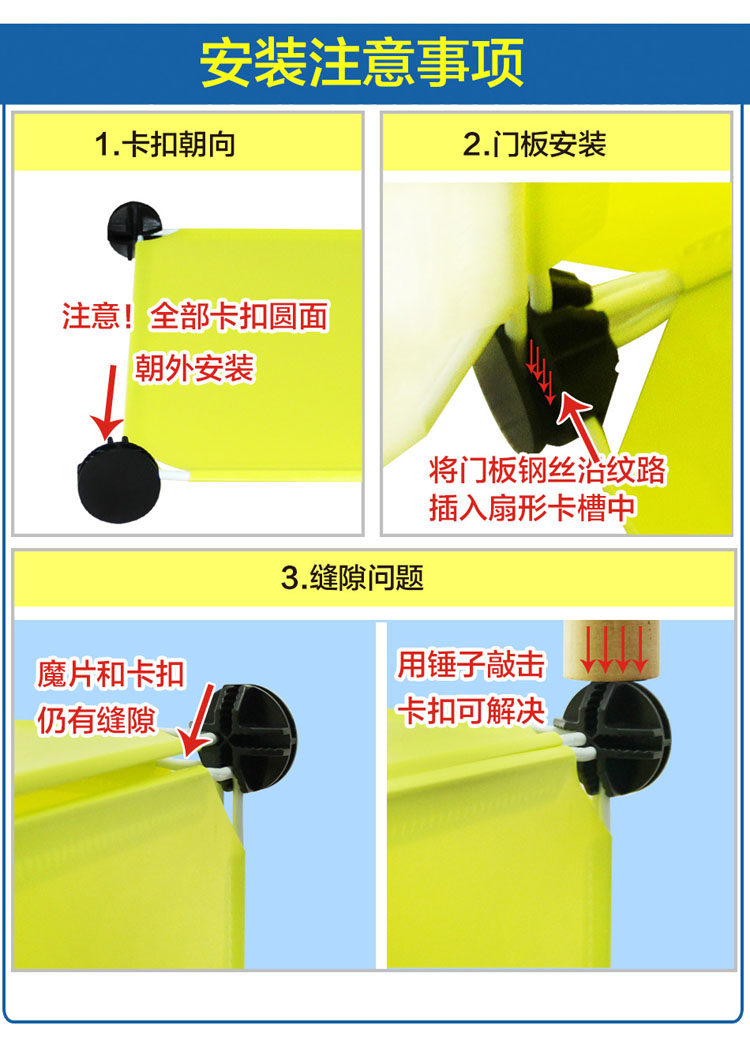 安装注意事项

1.卡扣朝向

注意！全部卡扣圆面朝外安装

2.门板安装

将门板钢丝沿纹路插入扇形卡槽中

3.缝隙问题

魔片和卡扣仍有缝隙

用锤子敲击卡扣可解决