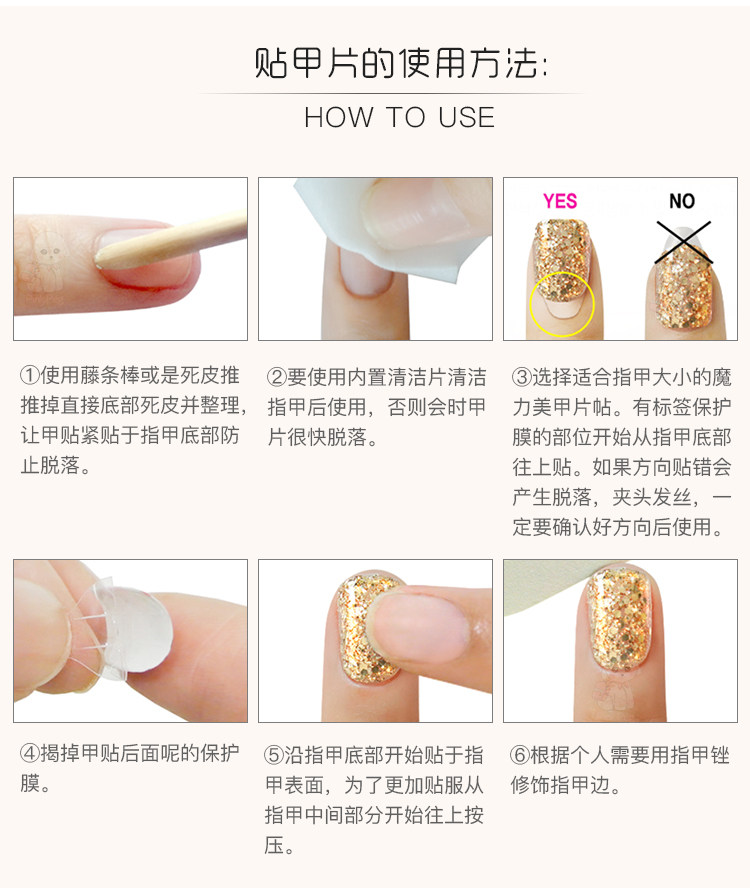 贴甲片的使用方法:

HOW TO USE

YES

NO

①使用藤条棒或是死皮推推掉直接底部死皮并整理，让甲贴紧贴于指甲底部防止脱落。

②要使用内置清洁片清洁指甲后使用，否则会时甲片很快脱落。

③选择适合指甲大小的魔力美甲片帖。有标签保护膜的部位开始从指甲底部往上贴。如果方向贴错会产生脱落，夹头发丝，一定要确认好方向后使用。

④揭掉甲贴后面呢的保护膜。

⑤沿指甲底部开始贴于指甲表面，为了更加贴服从指甲中间部分开始往上按压。

⑥根据个人需要用指甲锉修饰指甲边。