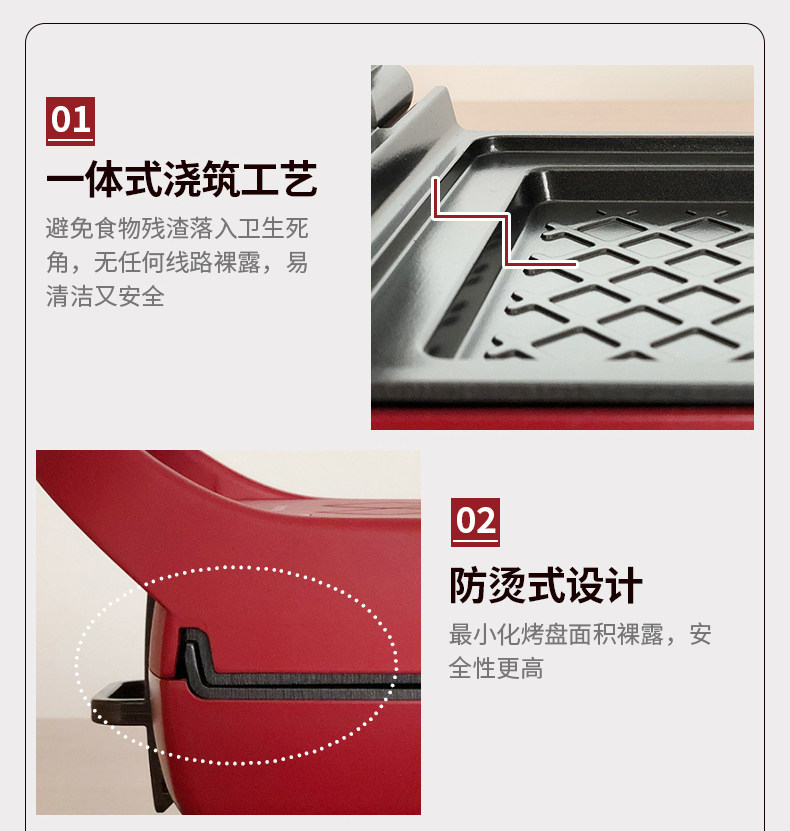 01

一体式浇筑工艺

避免食物残渣落入卫生死角，无任何线路裸露，易清洁又安全

02

防烫式设计

最小化烤盘面积裸露，安全性更高