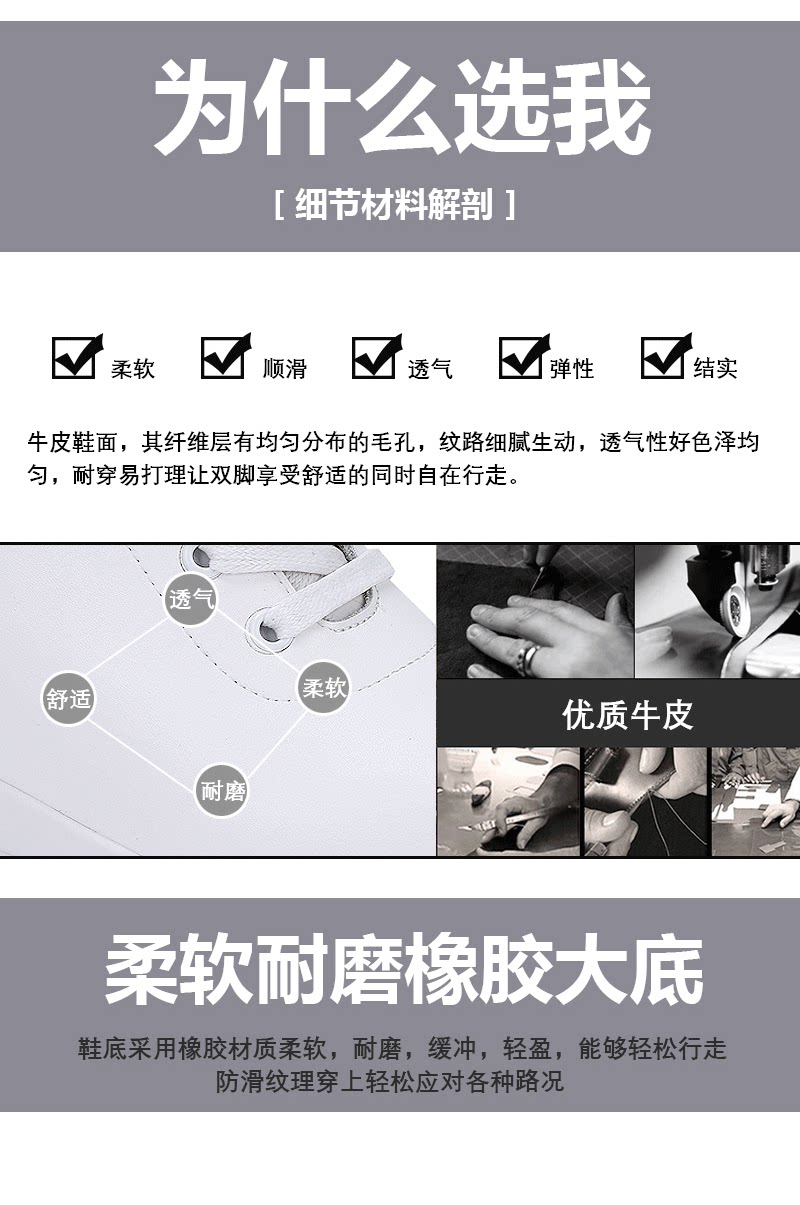 为什么选我

[ 细节材料解剖 ]

柔软 顺滑 透气 弹性 结实

牛皮鞋面，其纤维层有均匀分布的毛孔，纹路细腻生动，透气性好色泽均匀，耐穿易打理让双脚享受舒适的同时自在行走。

透气
舒适
柔软
耐磨

优质牛皮

柔软耐磨橡胶大底

鞋底采用橡胶材质柔软，耐磨，缓冲，轻盈，能够轻松行走
防滑纹理穿上轻松应对各种路况