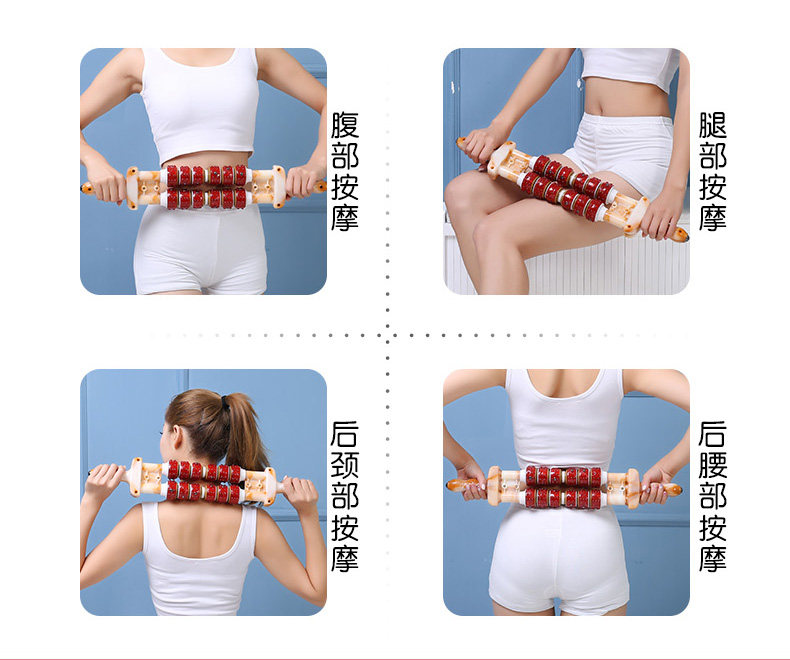 腹部按摩

腿部按摩

后颈部按摩

后腰部按摩