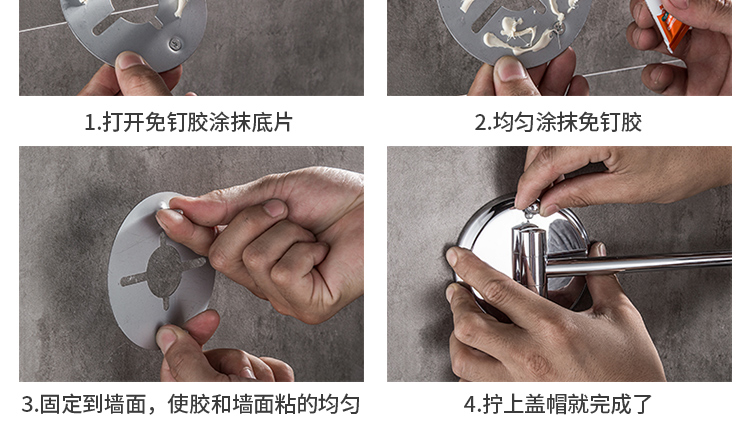 1.打开免钉胶涂抹底片

2.均匀涂抹免钉胶

3.固定到墙面，使胶和墙面粘的均匀

4.拧上盖帽就完成了