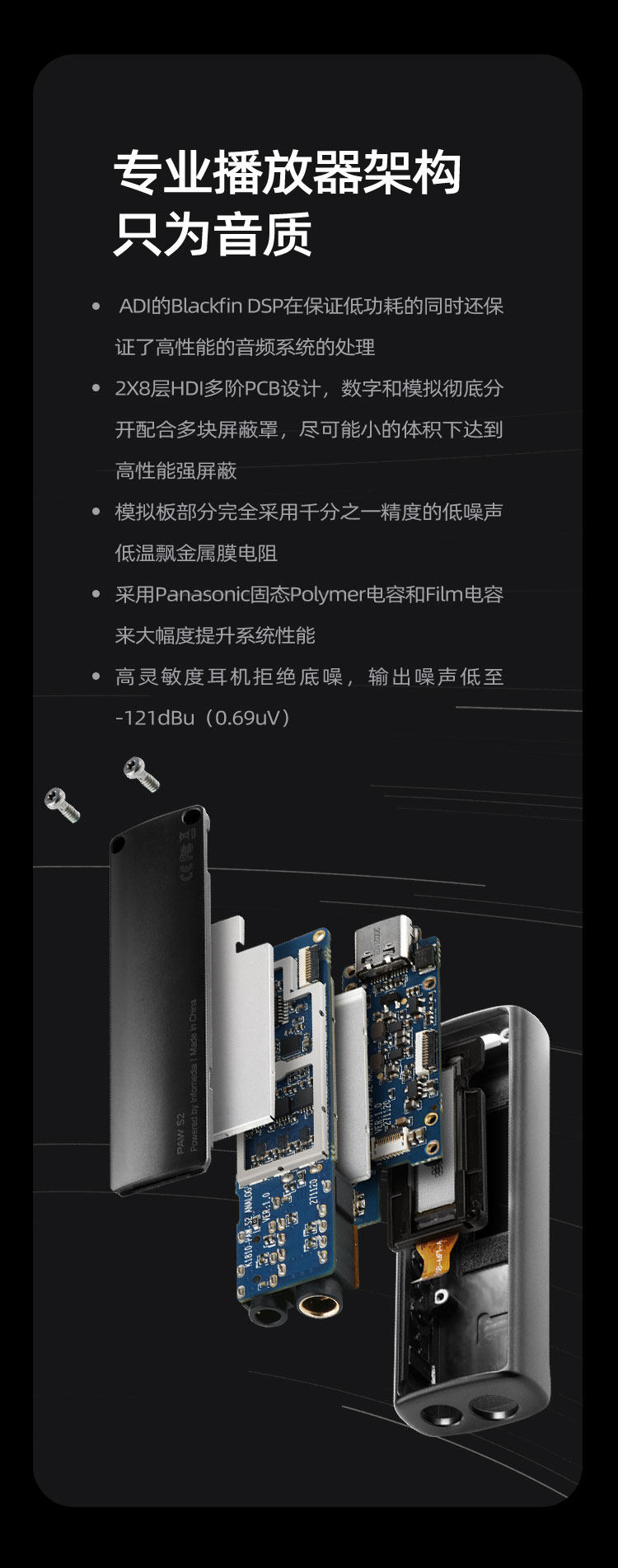 专业播放器架构
只为音质

- ADI的Blackfin DSP在保证低功耗的同时还保证了高性能的音频系统的处理
- 2X8层HDI多阶PCB设计，数字和模拟彻底分开配合多块屏蔽罩，尽可能小的体积下达到高性能强屏蔽
- 模拟板部分完全采用千分之一精度的低噪声低温飘金属膜电阻
- 采用Panasonic固态Polymer电容和Film电容来大幅度提升系统性能
- 高灵敏度耳机拒绝底噪，输出噪声低至-121dBu（0.69uV）

PAW S2
Powered by Infomedia | Made in China