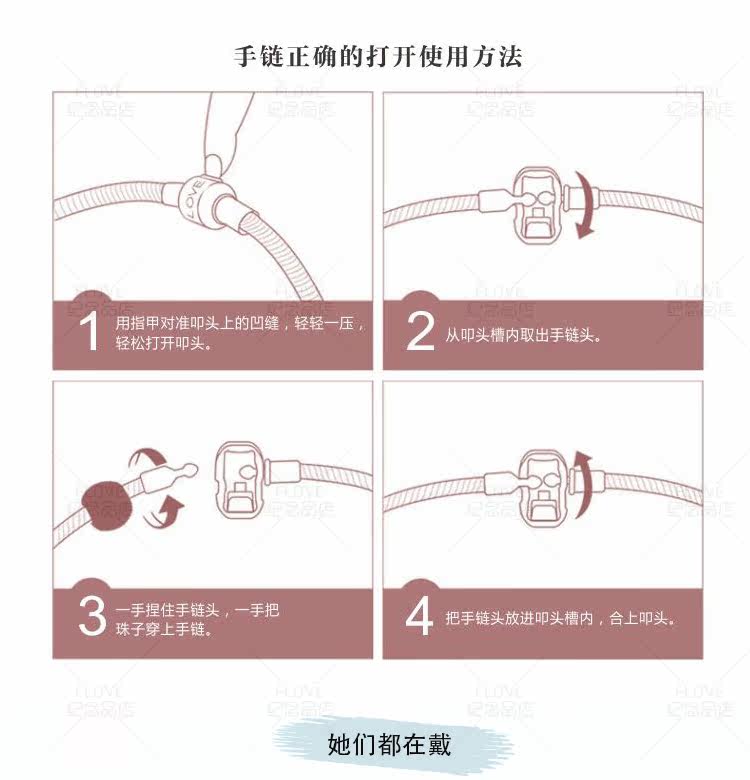 手链正确的打开使用方法

LOVE

1 用指甲对准叩头上的凹缝，轻轻一压，轻松打开叩头。

2 从叩头槽内取出手链头。

3 一手捏住手链头，一手把珠子穿上手链。

4 把手链头放进叩头槽内，合上叩头。

她们都在戴