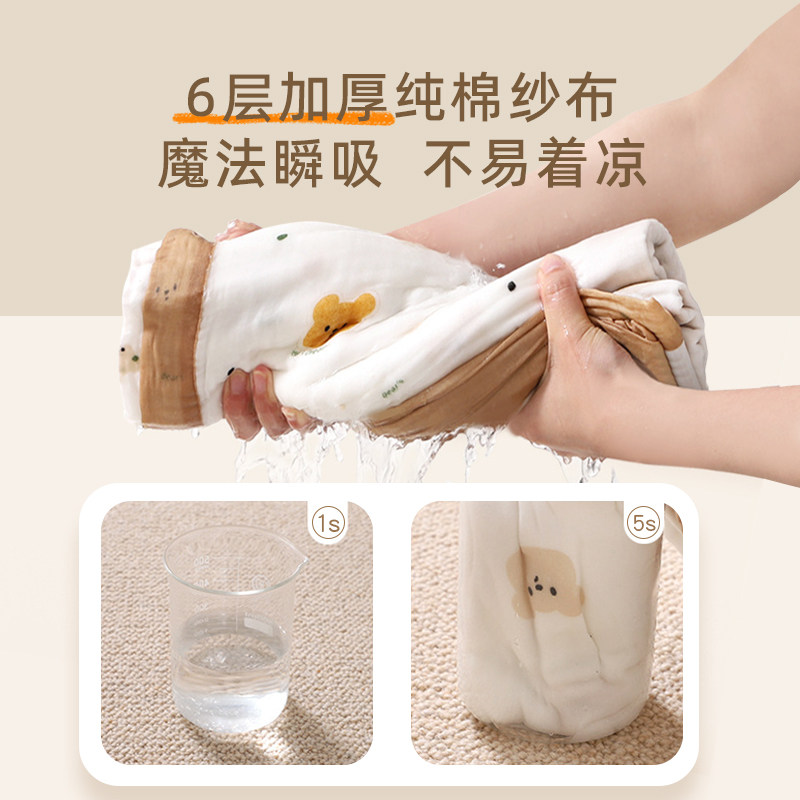 6层加厚纯棉纱布
魔法瞬吸 不易着凉

1s

5s