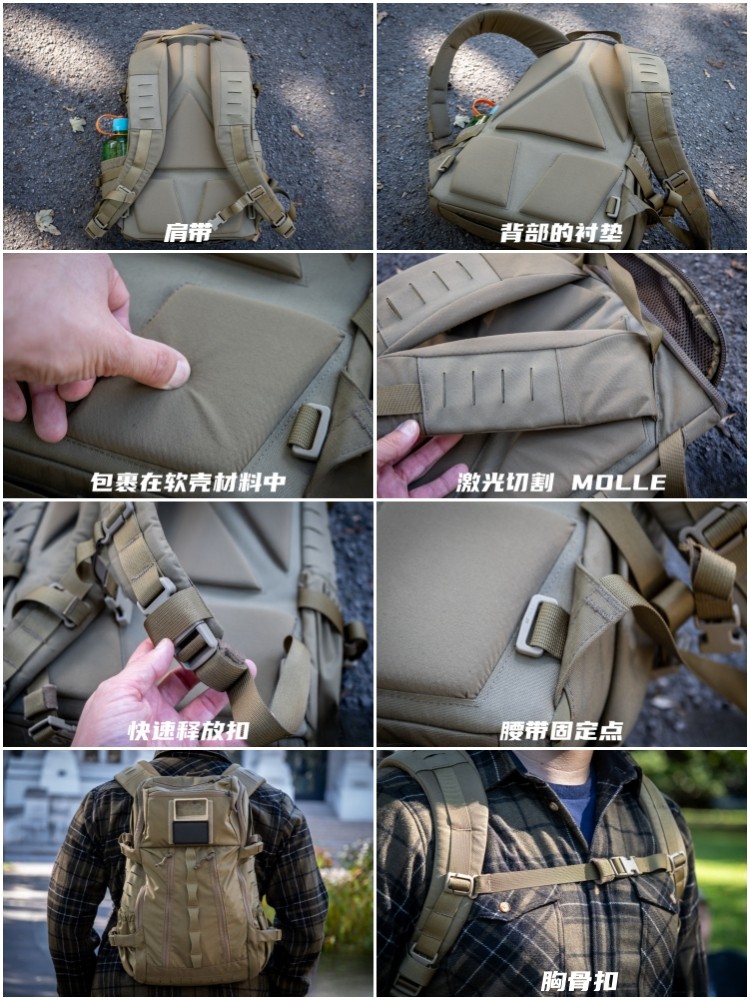 肩带

背部的衬垫

包裹在软壳材料中

激光切割 MOLLE

快速释放扣

腰带固定点

胸骨扣