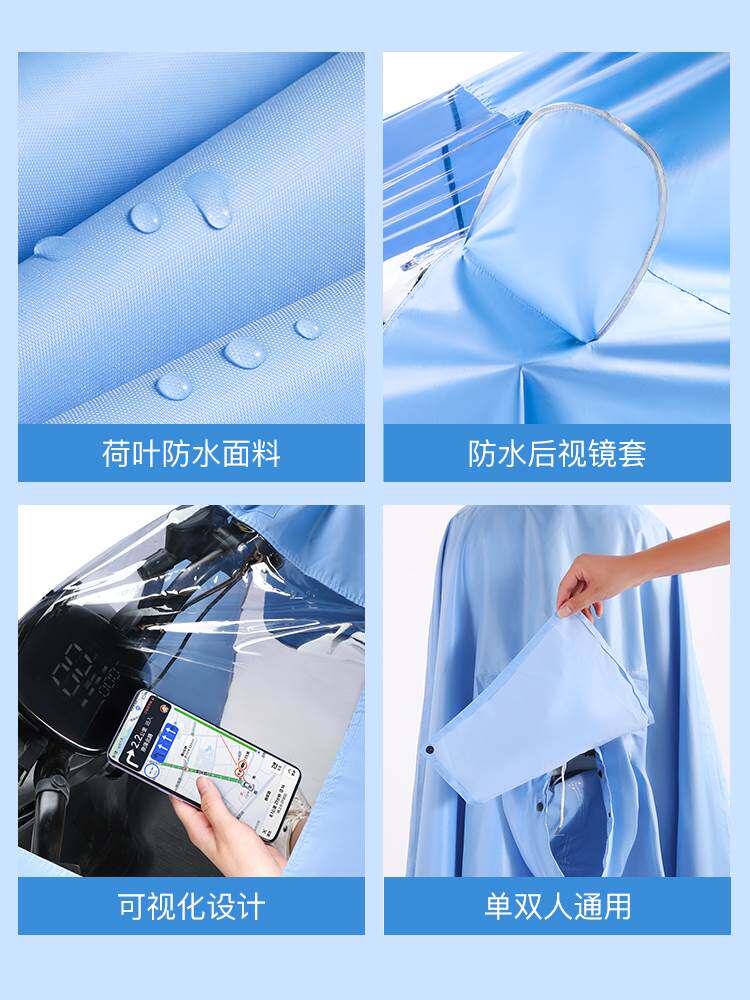 荷叶防水面料

防水后视镜套

可视化设计

单双人通用