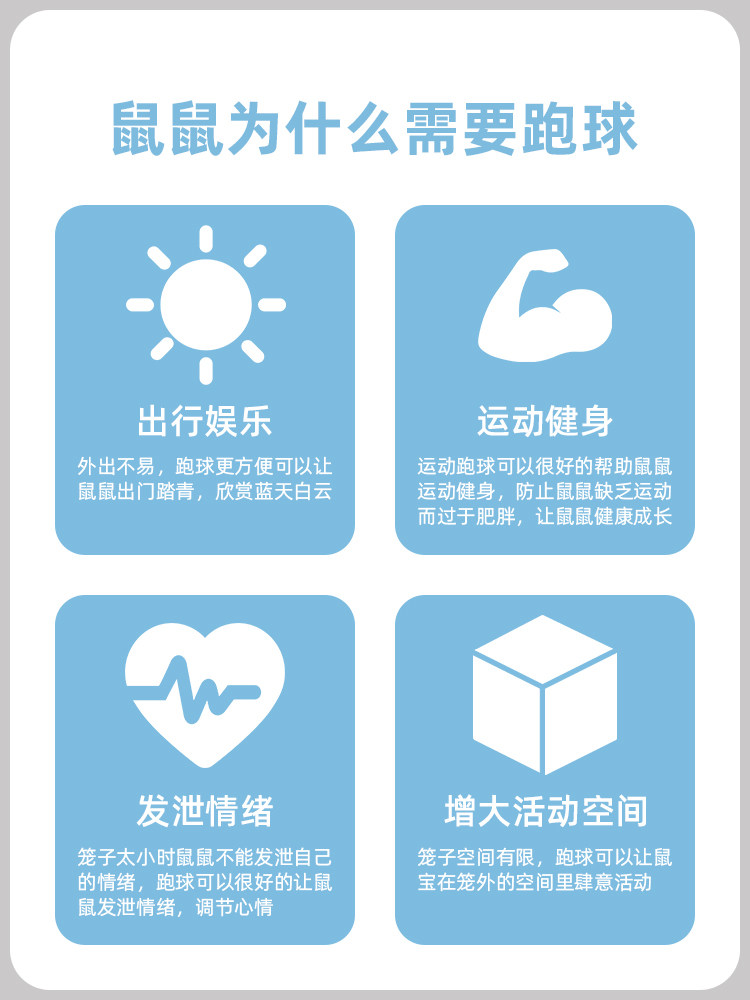 鼠鼠为什么需要跑球

出行娱乐

外出不易，跑球更方便可以让鼠鼠出门踏青，欣赏蓝天白云

运动健身

运动跑球可以很好的帮助鼠鼠运动健身，防止鼠鼠缺乏运动而过于肥胖，让鼠鼠健康成长

发泄情绪

笼子太小时鼠鼠不能发泄自己的情绪，跑球可以很好的让鼠鼠发泄情绪，调节心情

增大活动空间

笼子空间有限，跑球可以让鼠宝在笼外的空间里肆意活动