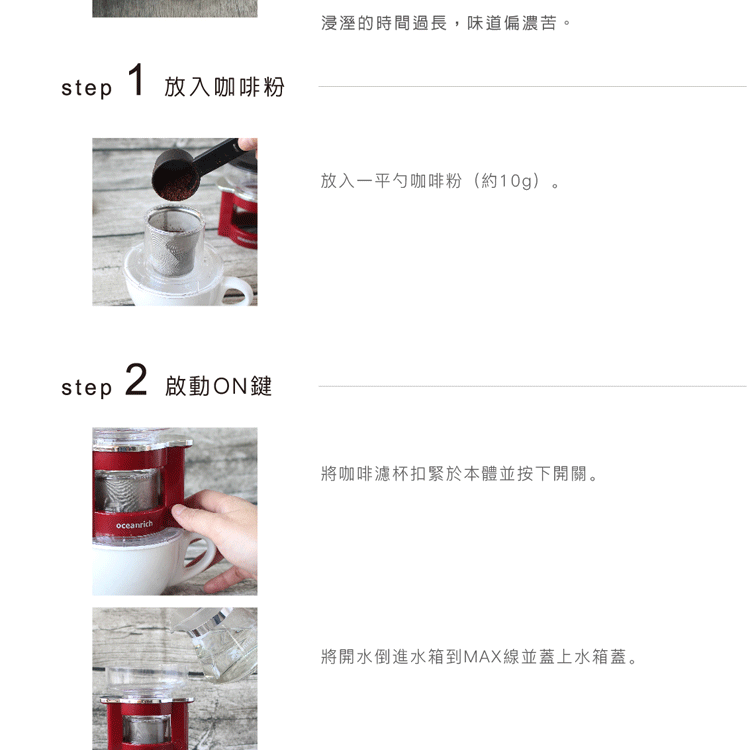 浸溼的時間過長，味道偏濃苦。

step 1 放入咖啡粉

放入一平勺咖啡粉（約10g）。

step 2 啟動ON鍵

oceanrich

將咖啡濾杯扣緊於本體並按下開關。

將開水倒進水箱到MAX線並蓋上水箱蓋。