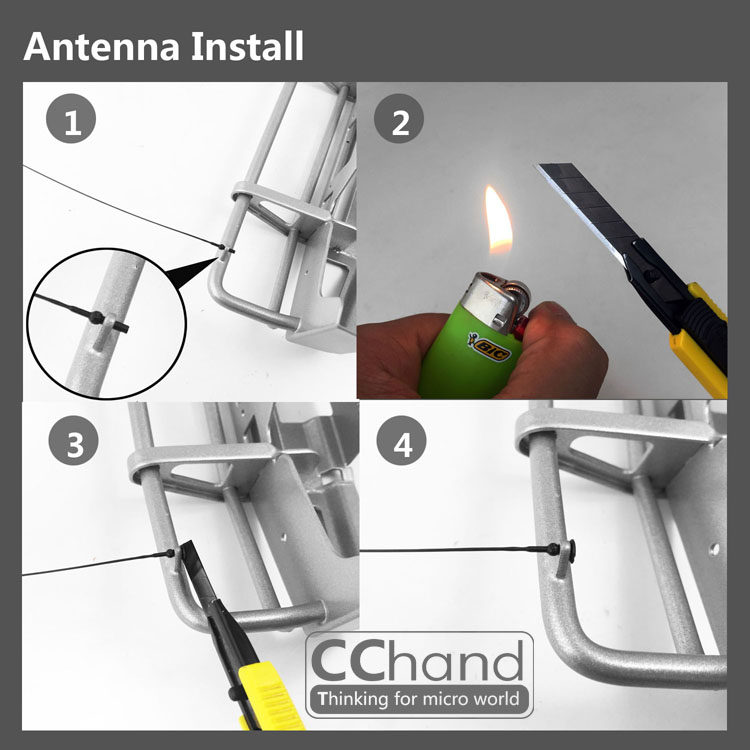 Antenna Install

1

2

BIC

3

4

CChand
Thinking for micro world