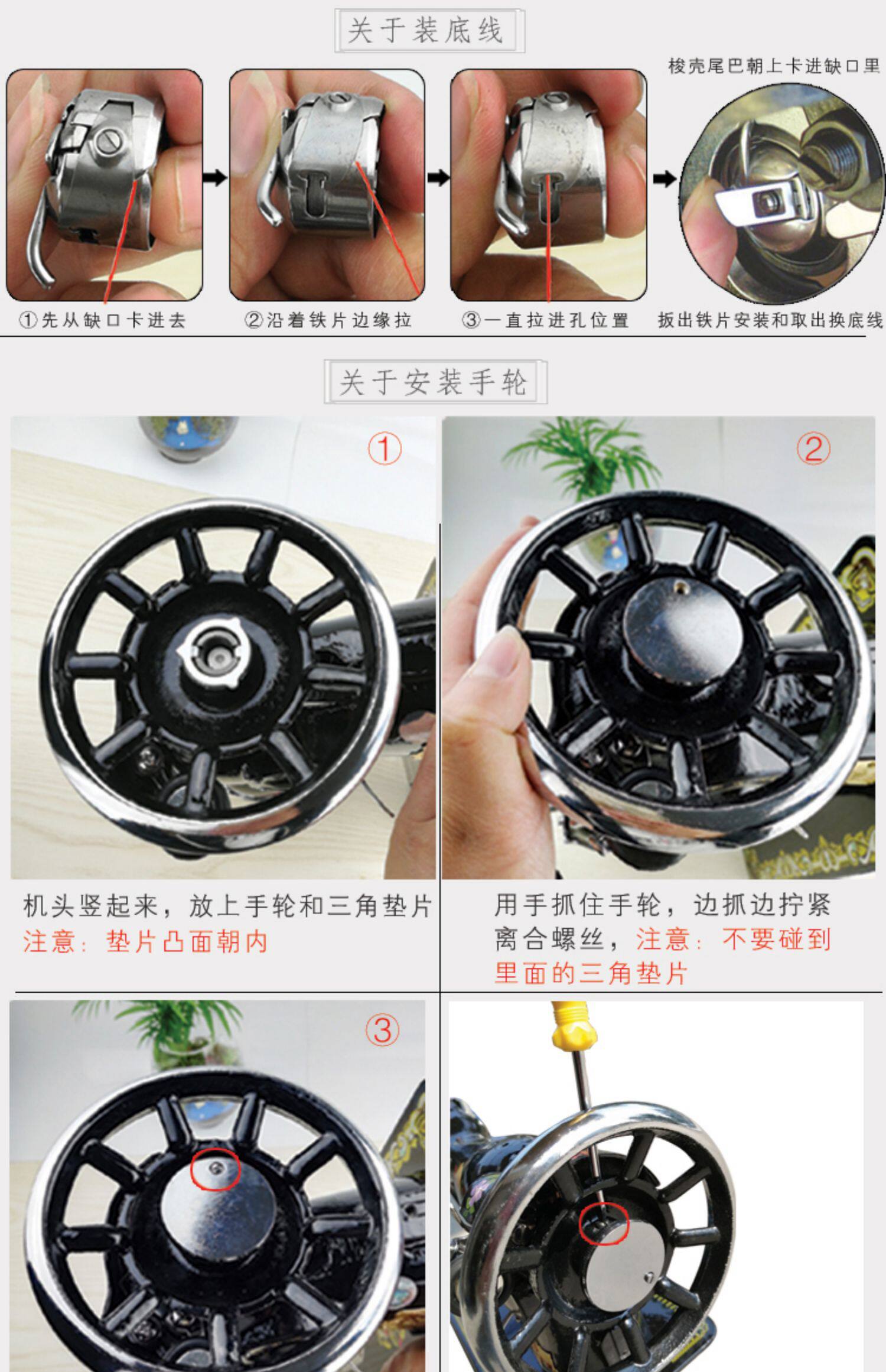 关于装底线

梭壳尾巴朝上卡进缺口里

①先从缺口卡进去

②沿着铁片边缘拉

③一直拉进孔位置

扳出铁片安装和取出换底线

关于安装手轮

①

②

机头竖起来，放上手轮和三角垫片
注意：垫片凸面朝内

用手抓住手轮，边抓边拧紧离合螺丝，注意：不要碰到里面的三角垫片

③