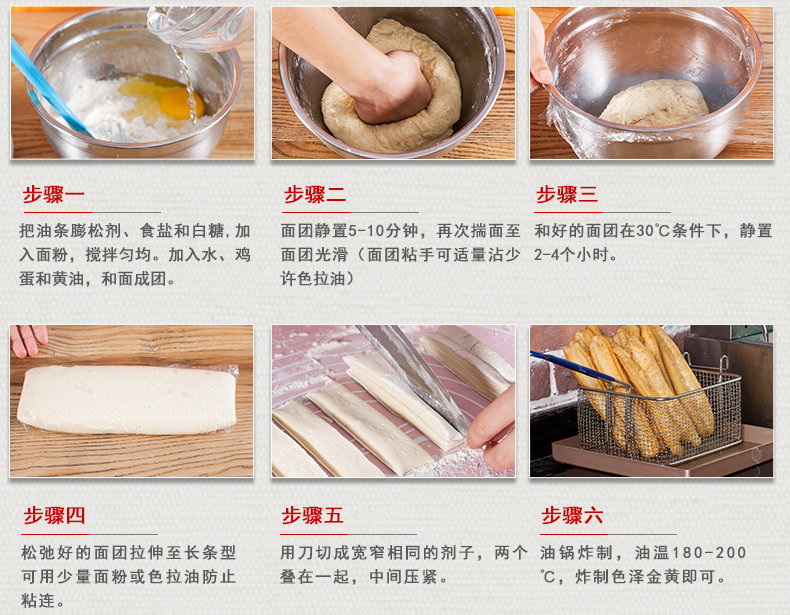 步骤一

把油条膨松剂、食盐和白糖，加入面粉，搅拌匀均。加入水、鸡蛋和黄油，和面成团。

步骤二

面团静置5-10分钟，再次揣面至面团光滑（面团粘手可适量沾少许色拉油）

步骤三

和好的面团在30℃条件下，静置2-4个小时。

步骤四

松弛好的面团拉伸至长条型可用少量面粉或色拉油防止粘连。

步骤五

用刀切成宽窄相同的剂子，两个叠在一起，中间压紧。

步骤六

油锅炸制，油温180-200℃，炸制色泽金黄即可。