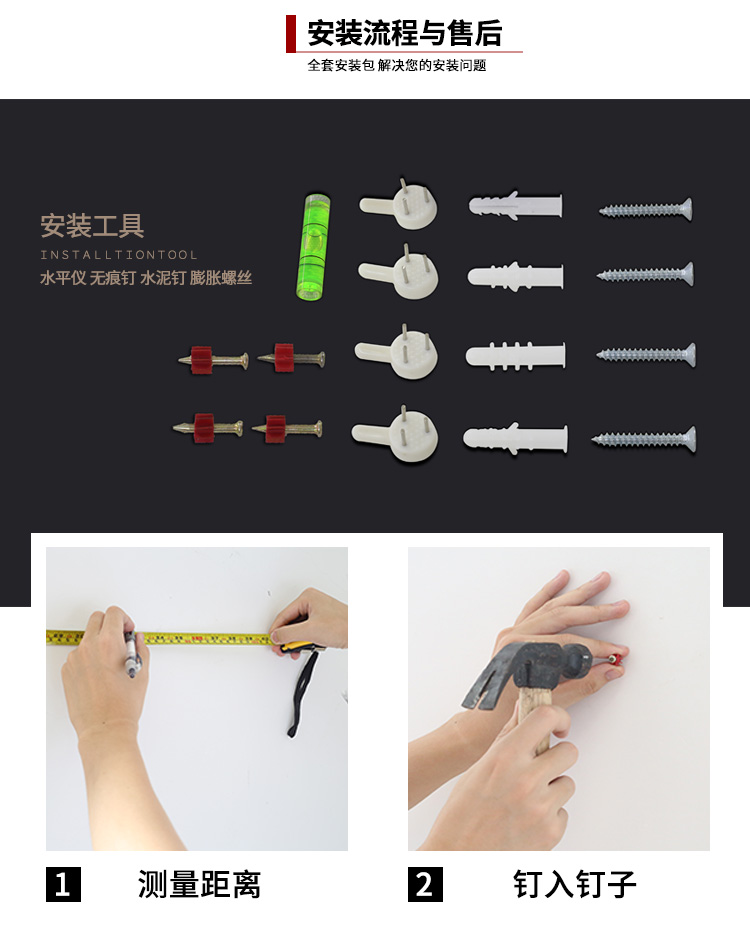 安装流程与售后
全套安装包 解决您的安装问题

安装工具
INSTALLTIONTOOL
水平仪 无痕钉 水泥钉 膨胀螺丝

1 测量距离

2 钉入钉子