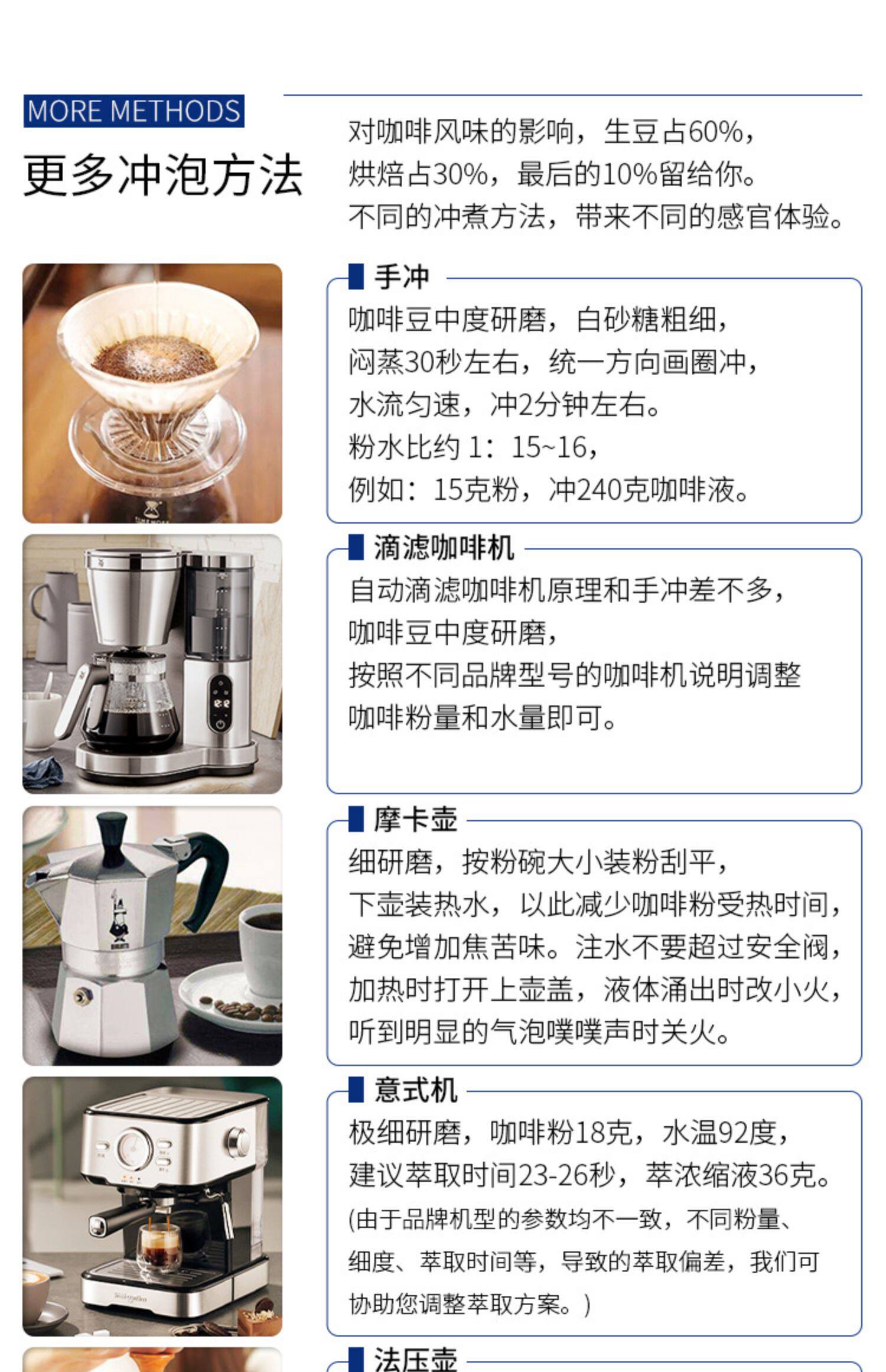 MORE METHODS
更多冲泡方法

对咖啡风味的影响，生豆占60%，烘焙占30%，最后的10%留给你。不同的冲煮方法，带来不同的感官体验。

手冲
咖啡豆中度研磨，白砂糖粗细，闷蒸30秒左右，统一方向画圈冲，水流匀速，冲2分钟左右。粉水比约 1：15~16，例如：15克粉，冲240克咖啡液。

滴滤咖啡机
自动滴滤咖啡机原理和手冲差不多，咖啡豆中度研磨，按照不同品牌型号的咖啡机说明调整咖啡粉量和水量即可。

摩卡壶
细研磨，按粉碗大小装粉刮平，下壶装热水，以此减少咖啡粉受热时间，避免增加焦苦味。注水不要超过安全阀，加热时打开上壶盖，液体涌出时改小火，听到明显的气泡噗噗声时关火。

意式机
极细研磨，咖啡粉18克，水温92度，建议萃取时间23-26秒，萃浓缩液36克。
(由于品牌机型的参数均不一致，不同粉量、细度、萃取时间等，导致的萃取偏差，我们可协助您调整萃取方案。)

法压壶