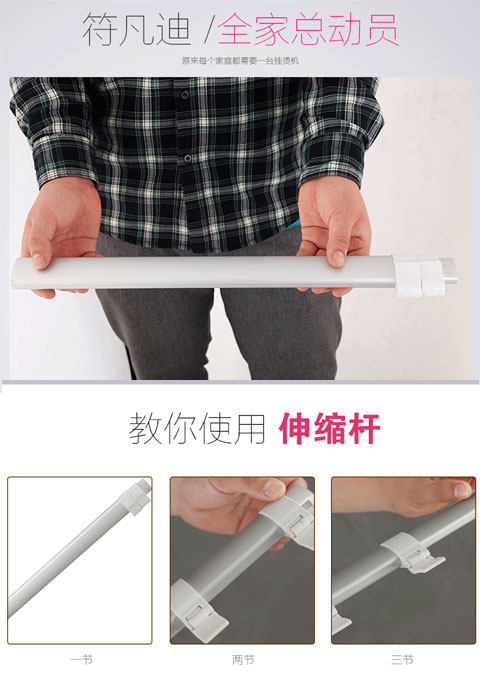 符凡迪 /全家总动员

原来每个家庭都需要一台挂烫机

教你使用 伸缩杆

一节

两节

三节