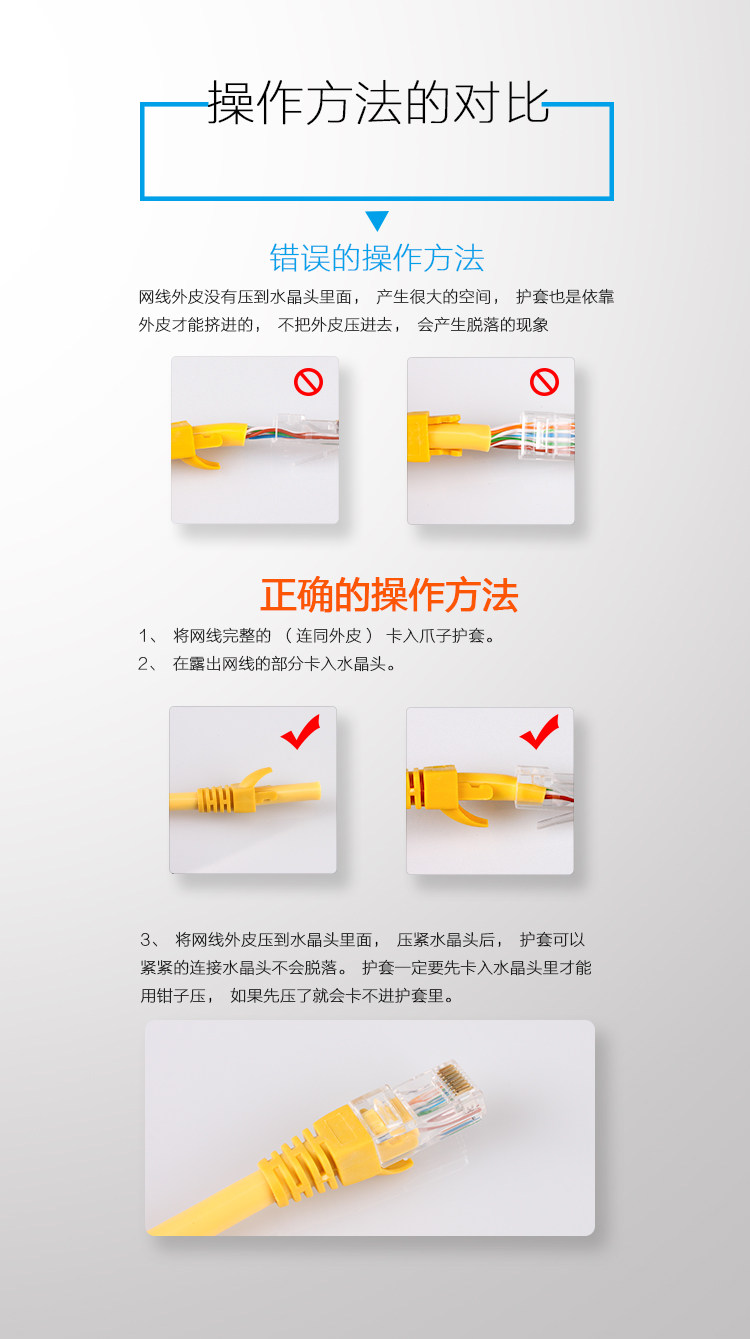 操作方法的对比

错误的操作方法

网线外皮没有压到水晶头里面， 产生很大的空间， 护套也是依靠外皮才能挤进的， 不把外皮压进去， 会产生脱落的现象

正确的操作方法

1、 将网线完整的 （连同外皮） 卡入爪子护套。
2、 在露出网线的部分卡入水晶头。

3、 将网线外皮压到水晶头里面， 压紧水晶头后， 护套可以紧紧的连接水晶头不会脱落。 护套一定要先卡入水晶头里才能用钳子压， 如果先压了就会卡不进护套里。