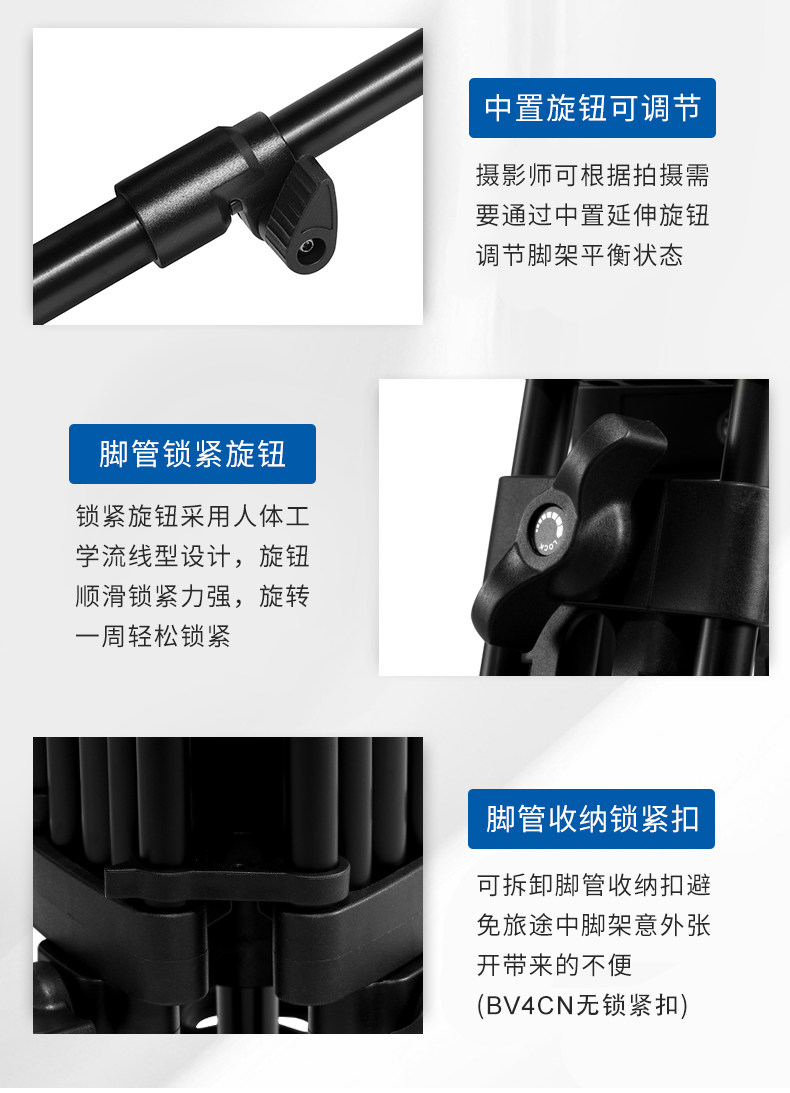 中置旋钮可调节

摄影师可根据拍摄需要通过中置延伸旋钮调节脚架平衡状态

脚管锁紧旋钮

锁紧旋钮采用人体工学流线型设计，旋钮顺滑锁紧力强，旋转一周轻松锁紧

LOCK

脚管收纳锁紧扣

可拆卸脚管收纳扣避免旅途中脚架意外张开带来的不便
(BV4CN无锁紧扣)