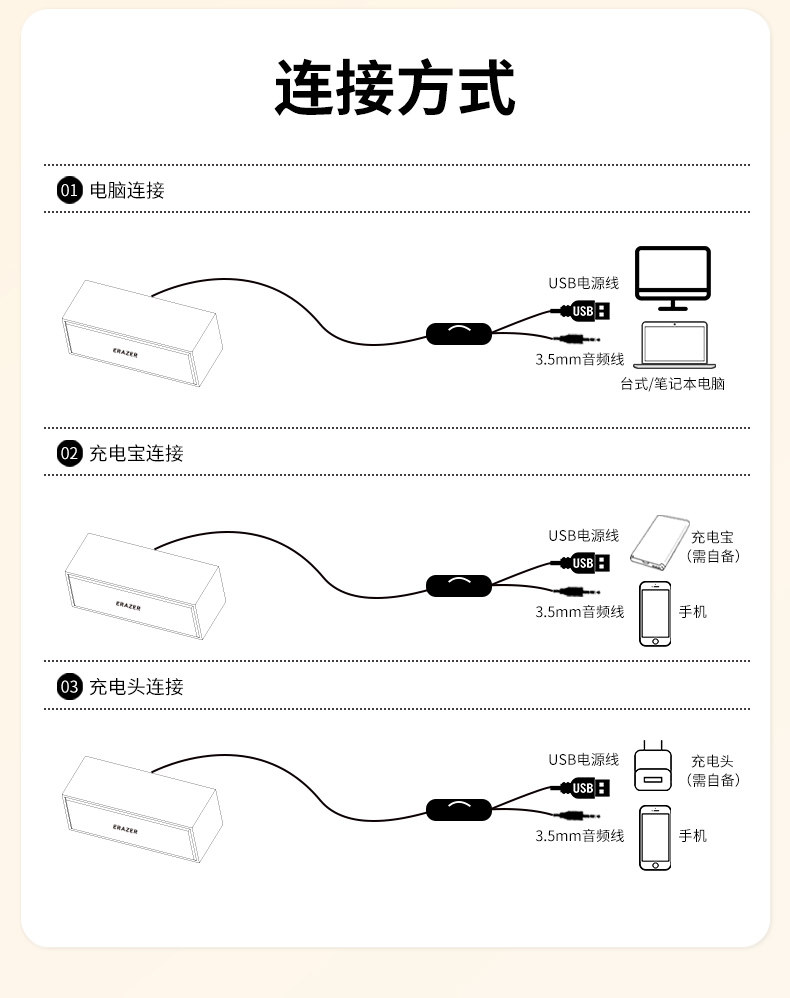 连接方式

01 电脑连接

ERAZER

USB电源线
USB
3.5mm音频线
台式/笔记本电脑

02 充电宝连接

ERAZER

USB电源线
USB
3.5mm音频线
充电宝
(需自备)
手机

03 充电头连接

ERAZER

USB电源线
USB
3.5mm音频线
充电头
(需自备)
手机