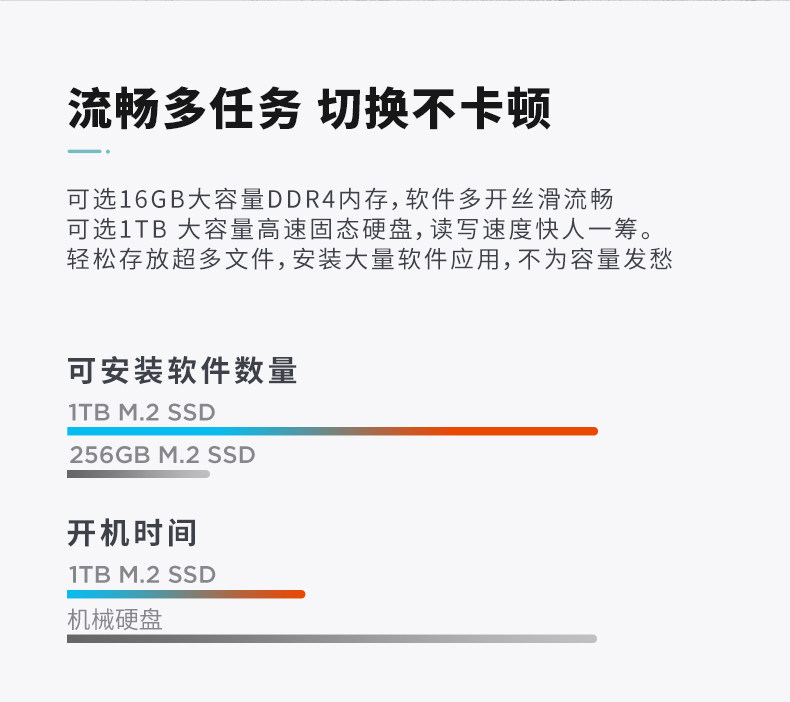 流畅多任务 切换不卡顿

可选16GB大容量DDR4内存,软件多开丝滑流畅
可选1TB 大容量高速固态硬盘,读写速度快人一筹。
轻松存放超多文件,安装大量软件应用,不为容量发愁

可安装软件数量

1TB M.2 SSD

256GB M.2 SSD

开机时间

1TB M.2 SSD

机械硬盘