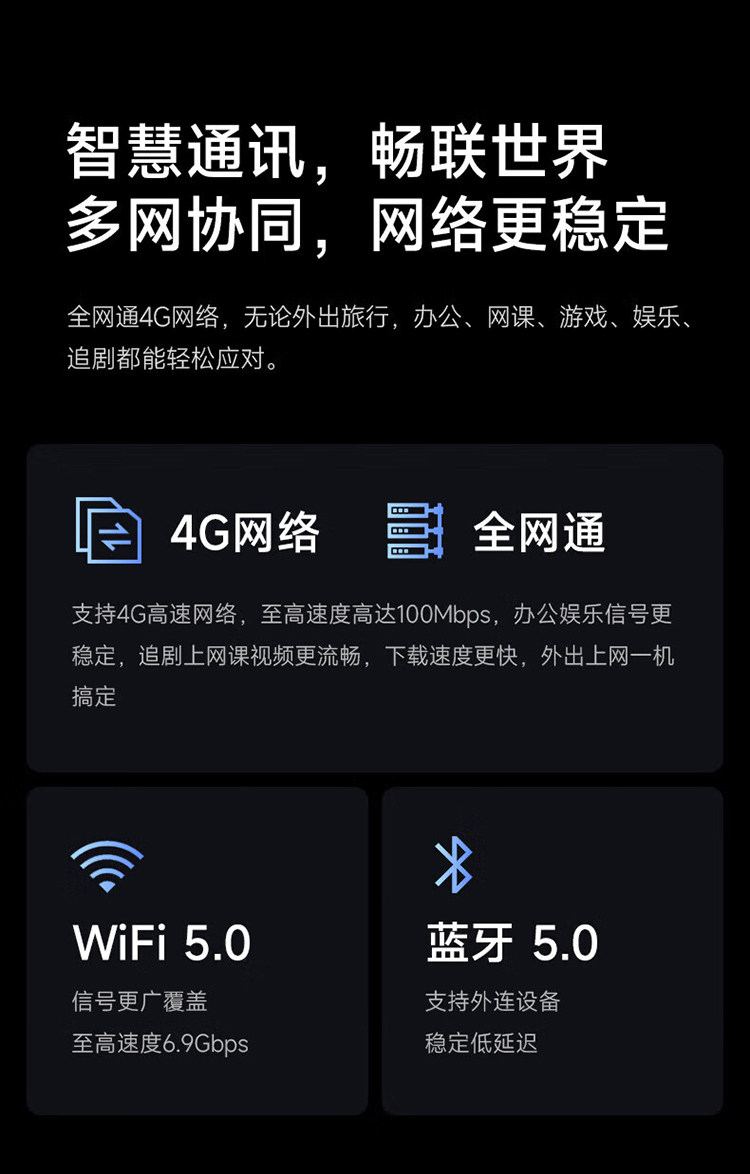 智慧通讯，畅联世界
多网协同，网络更稳定

全网通4G网络，无论外出旅行，办公、网课、游戏、娱乐、追剧都能轻松应对。

4G网络

全网通

支持4G高速网络，至高速度高达100Mbps，办公娱乐信号更稳定，追剧上网课视频更流畅，下载速度更快，外出上网一机搞定

WiFi 5.0

信号更广覆盖
至高速度6.9Gbps

蓝牙 5.0

支持外连设备
稳定低延迟