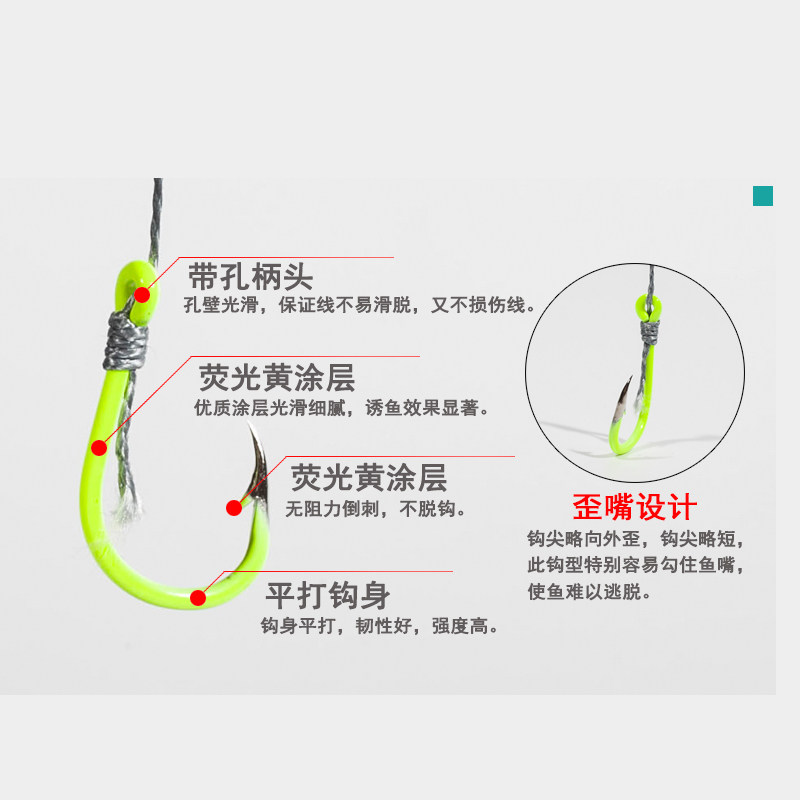 带孔柄头
孔壁光滑，保证线不易滑脱，又不损伤线。

荧光黄涂层
优质涂层光滑细腻，诱鱼效果显著。

荧光黄涂层
无阻力倒刺，不脱钩。

平打钩身
钩身平打，韧性好，强度高。

歪嘴设计
钩尖略向外歪，钩尖略短，此钩型特别容易勾住鱼嘴，使鱼难以逃脱。