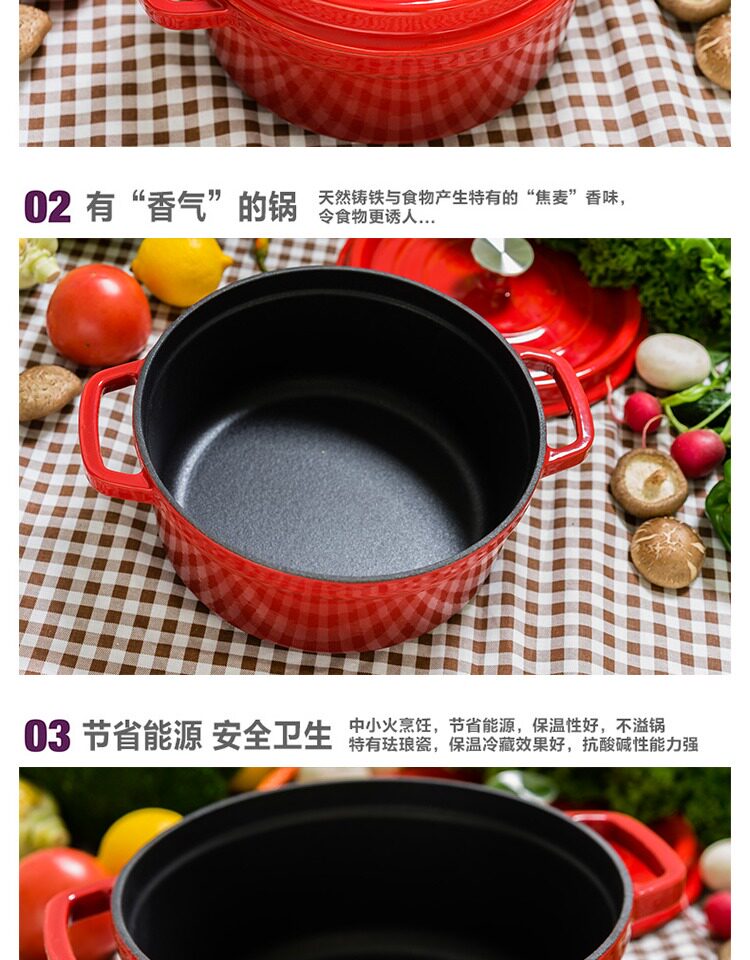 02 有“香气”的锅 天然铸铁与食物产生特有的“焦麦”香味，令食物更诱人...

03 节省能源 安全卫生 中小火烹饪，节省能源，保温性好，不溢锅 特有珐琅瓷，保温冷藏效果好，抗酸碱性能力强